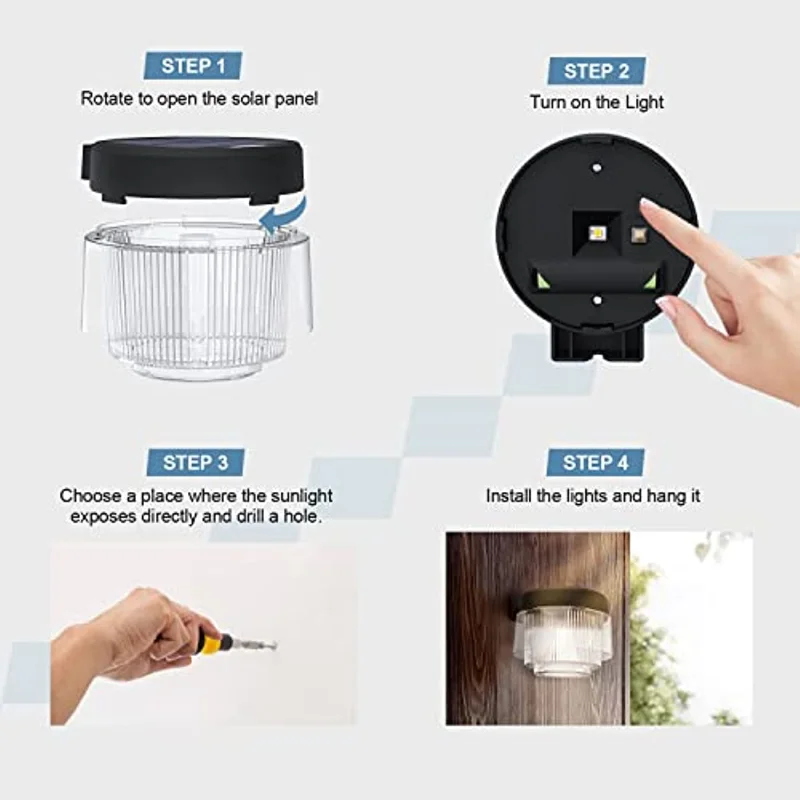 STEP 1
Rotate to open the solar panel

STEP 2
Turn on the Light

STEP 3
Choose a place where the sunlight exposes directly and drill a hole.

STEP 4
Install the lights and hang it