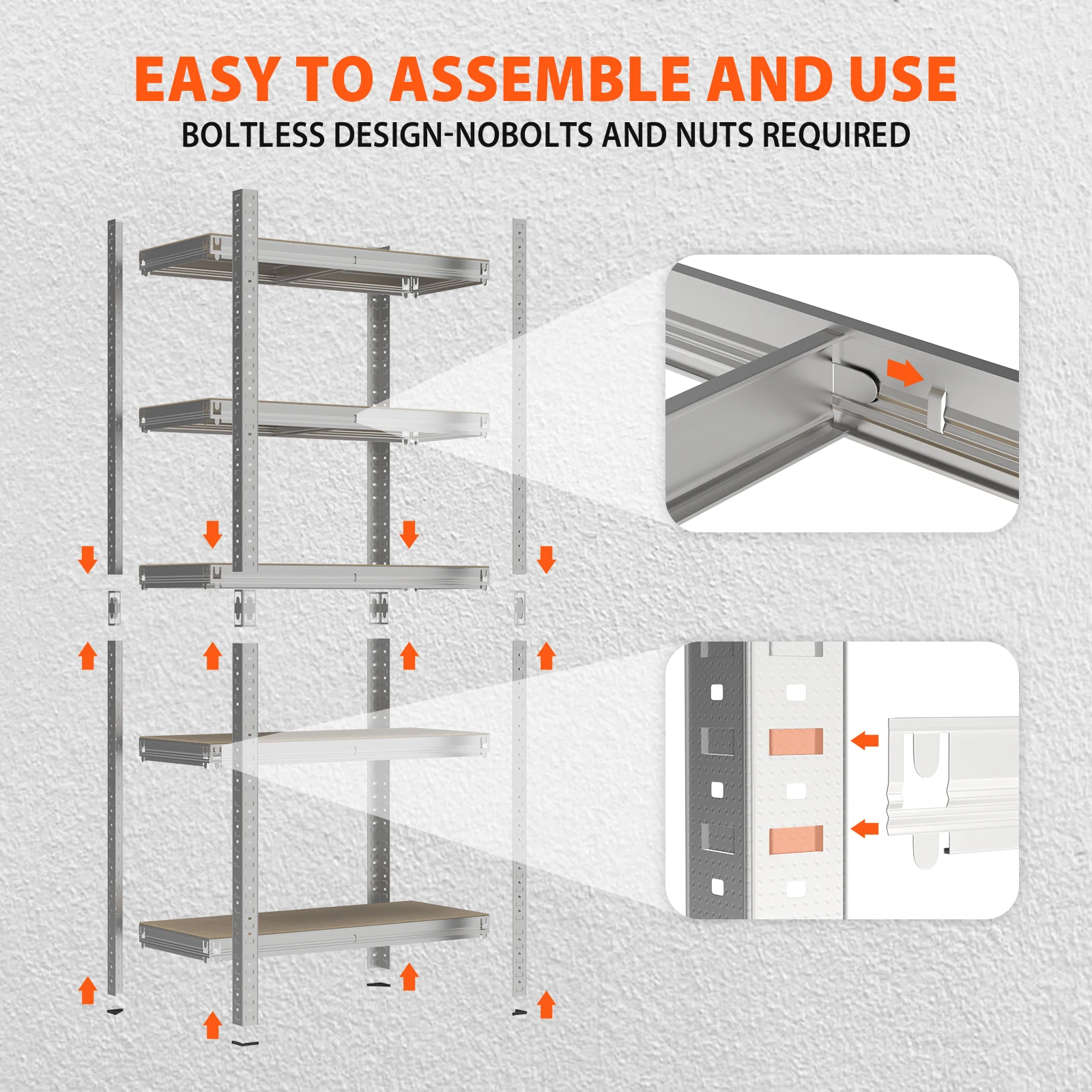 EASY TO ASSEMBLE AND USE

BOLTLESS DESIGN-NOBOLTS AND NUTS REQUIRED