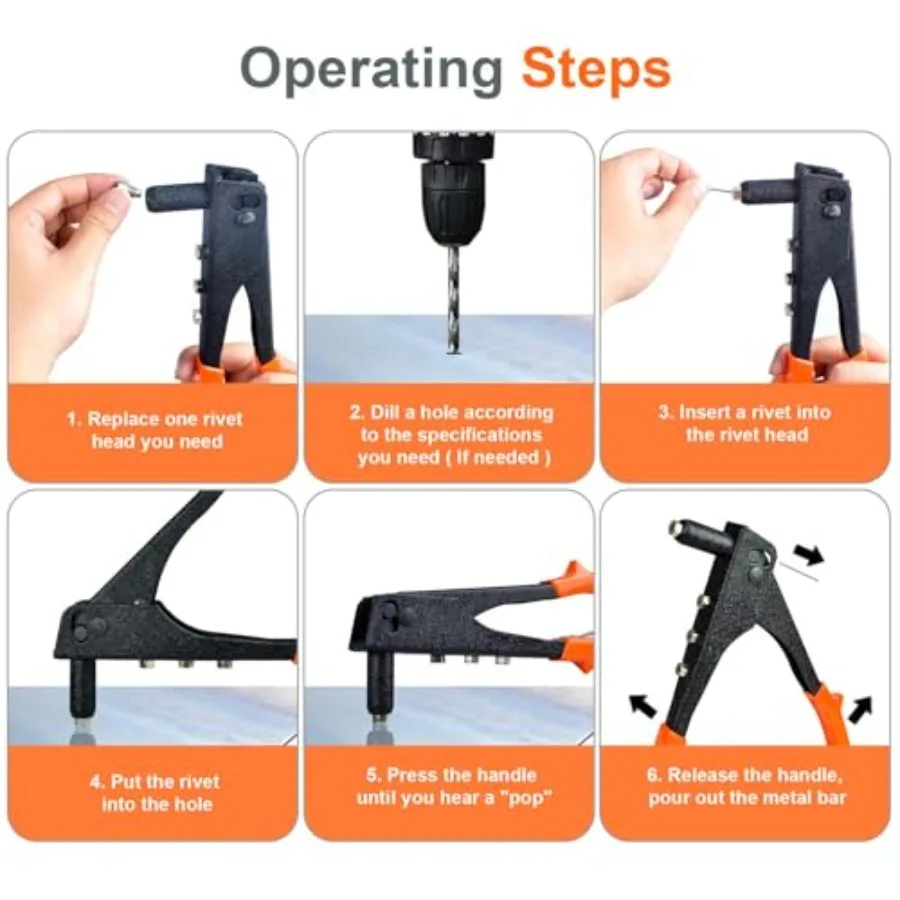 Operating Steps

1. Replace one rivet head you need

2. Dill a hole according to the specifications you need ( If needed )

3. Insert a rivet into the rivet head

4. Put the rivet into the hole

5. Press the handle until you hear a "pop"

6. Release the handle, pour out the metal bar