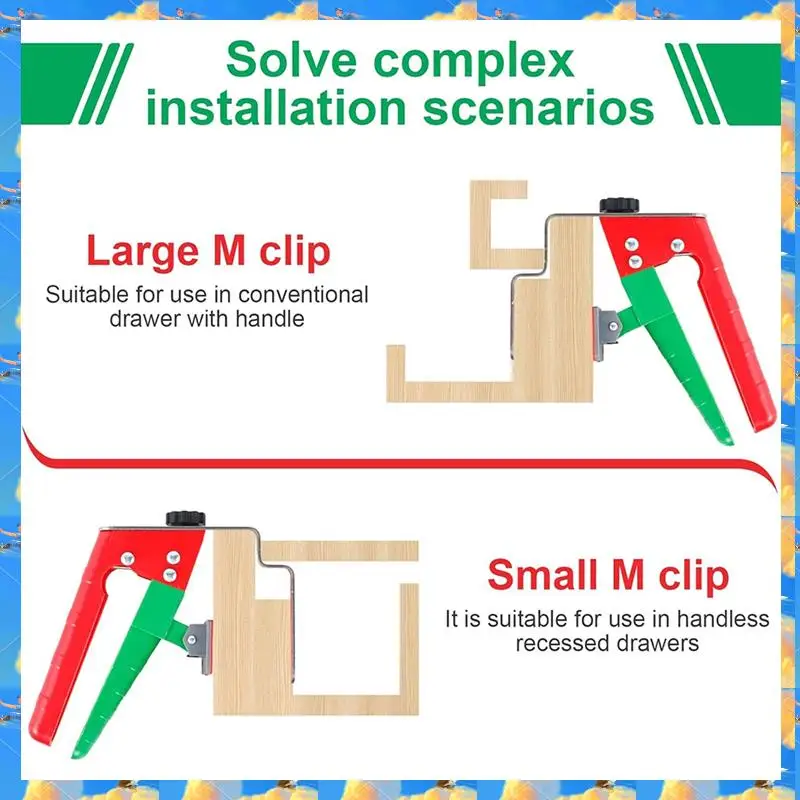 Solve complex installation scenarios

Large M clip
Suitable for use in conventional drawer with handle

Small M clip
It is suitable for use in handless recessed drawers