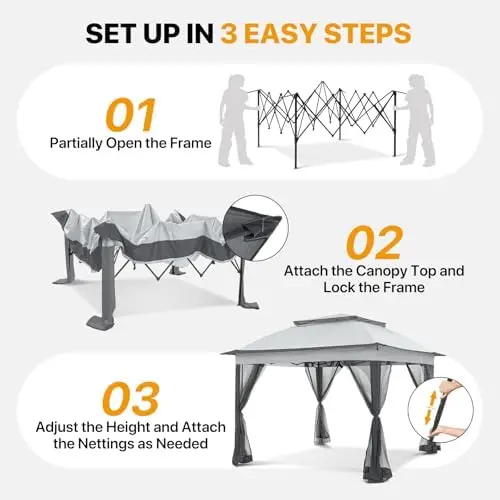 SET UP IN 3 EASY STEPS

01
Partially Open the Frame

02
Attach the Canopy Top and Lock the Frame

03
Adjust the Height and Attach the Nettings as Needed