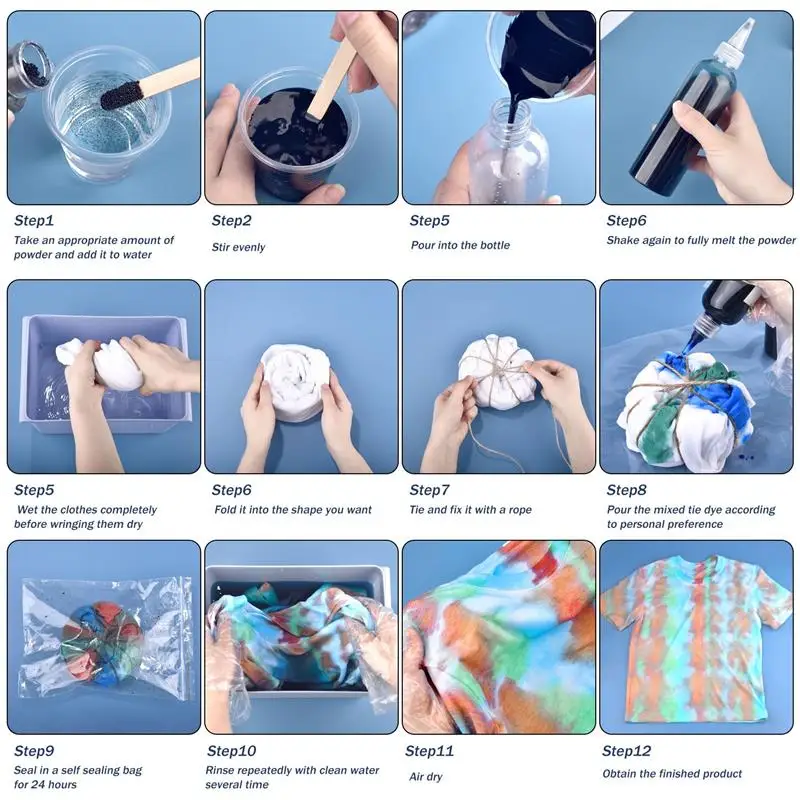 Step1
Take an appropriate amount of powder and add it to water

Step2
Stir evenly

Step5
Pour into the bottle

Step6
Shake again to fully melt the powder

Step5
Wet the clothes completely before wringing them dry

Step6
Fold it into the shape you want

Step7
Tie and fix it with a rope

Step8
Pour the mixed tie dye according to personal preference

Step9
Seal in a self sealing bag for 24 hours

Step10
Rinse repeatedly with clean water several time

Step11
Air dry

Step12
Obtain the finished product