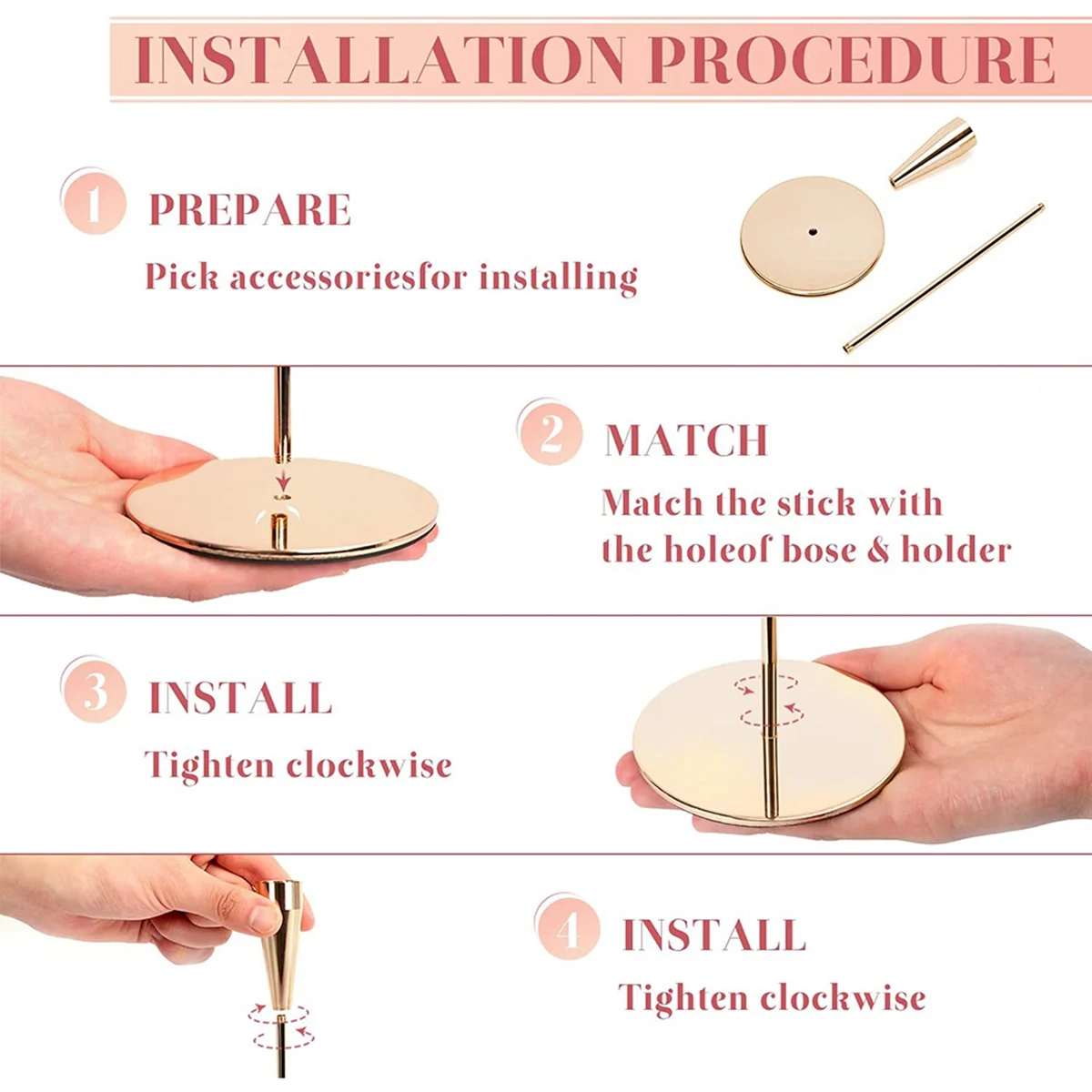 INSTALLATION PROCEDURE

1 PREPARE

Pick accessoriesfor installing

2 MATCH

Match the stick with the holeof bose & holder

3 INSTALL

Tighten clockwise

4 INSTALL

Tighten clockwise