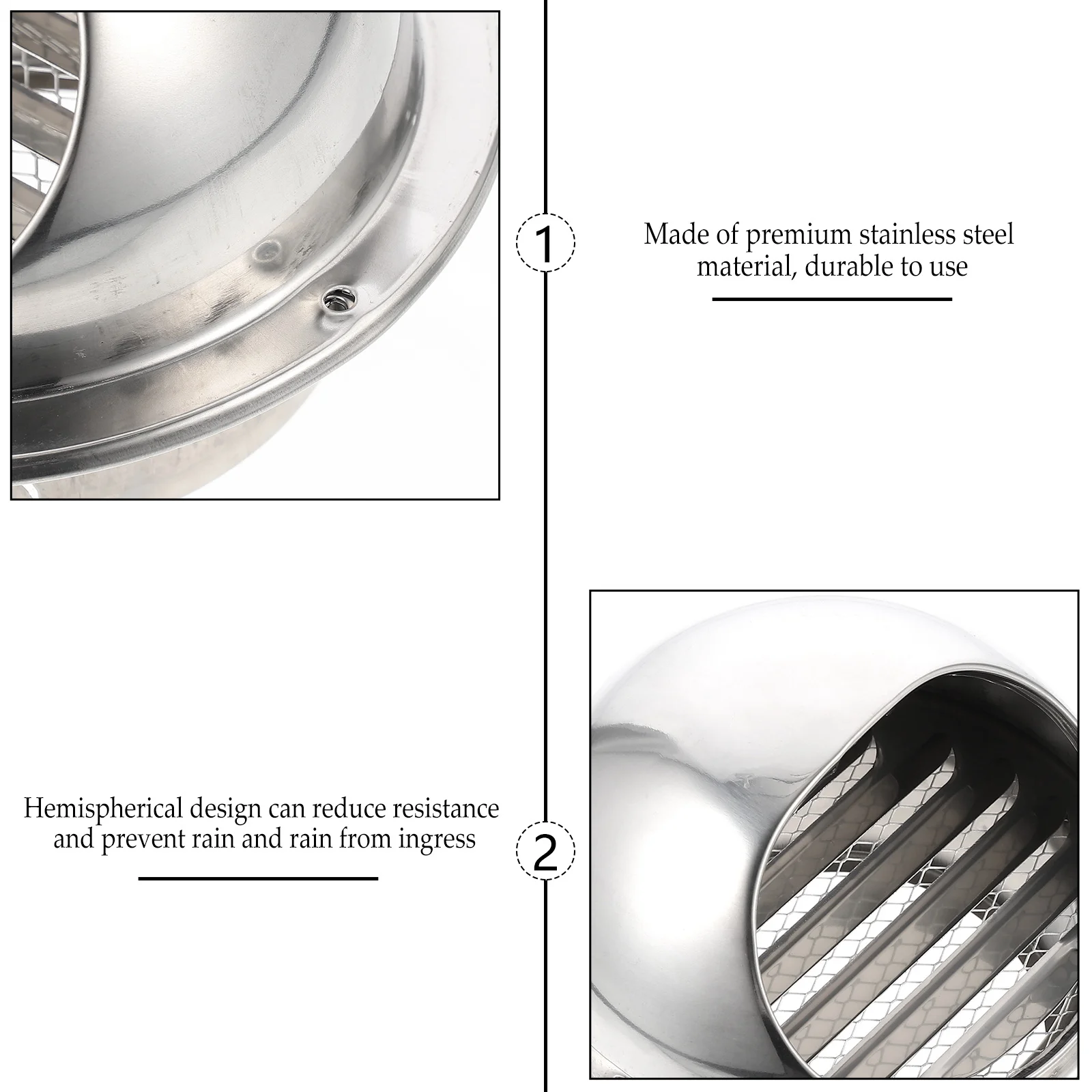 1

Made of premium stainless steel material, durable to use

Hemispherical design can reduce resistance and prevent rain and rain from ingress

2