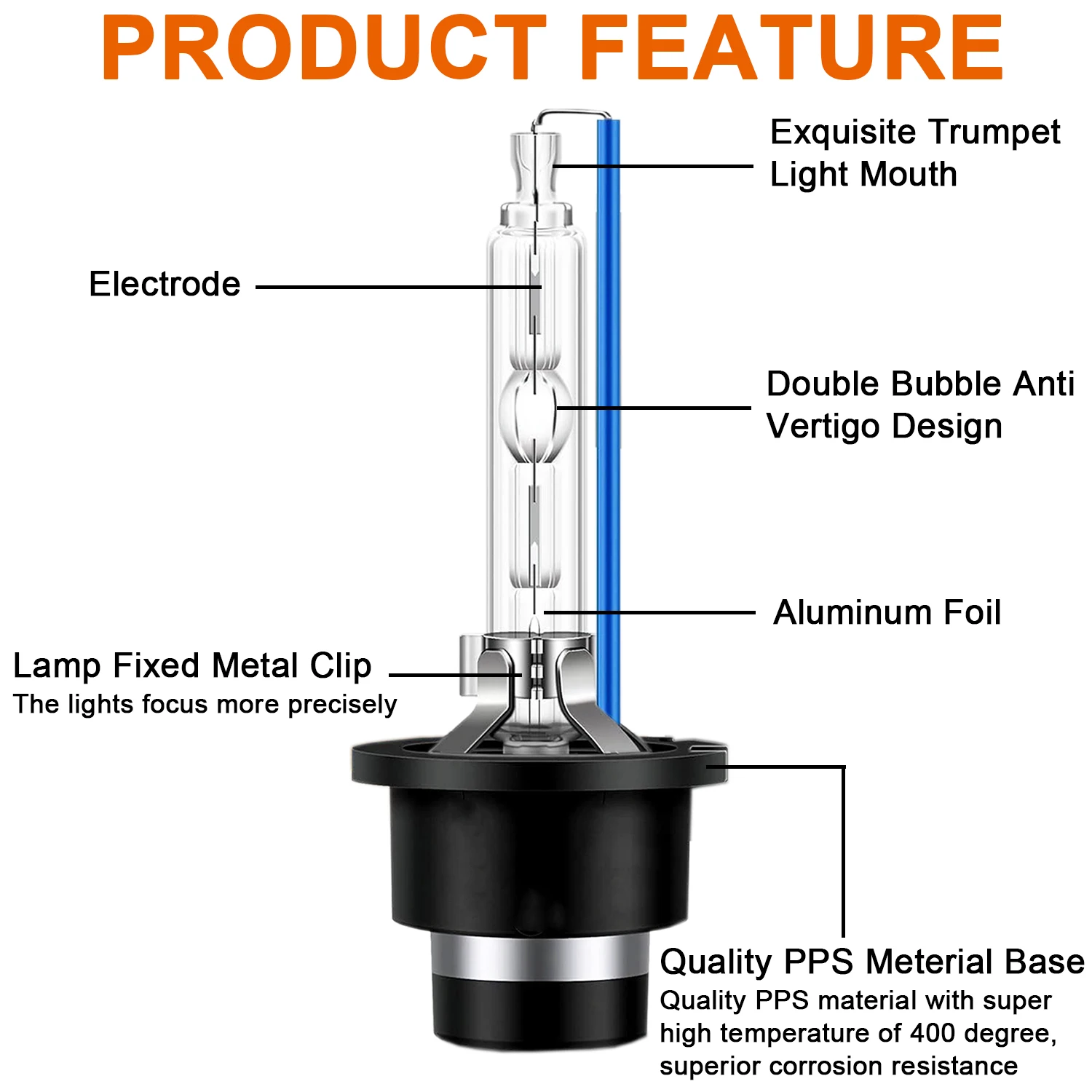 PRODUCT FEATURE

Exquisite Trumpet Light Mouth

Electrode

Double Bubble Anti Vertigo Design

Aluminum Foil

Lamp Fixed Metal Clip
The lights focus more precisely

Quality PPS Meterial Base
Quality PPS material with super high temperature of 400 degree, superior corrosion resistance