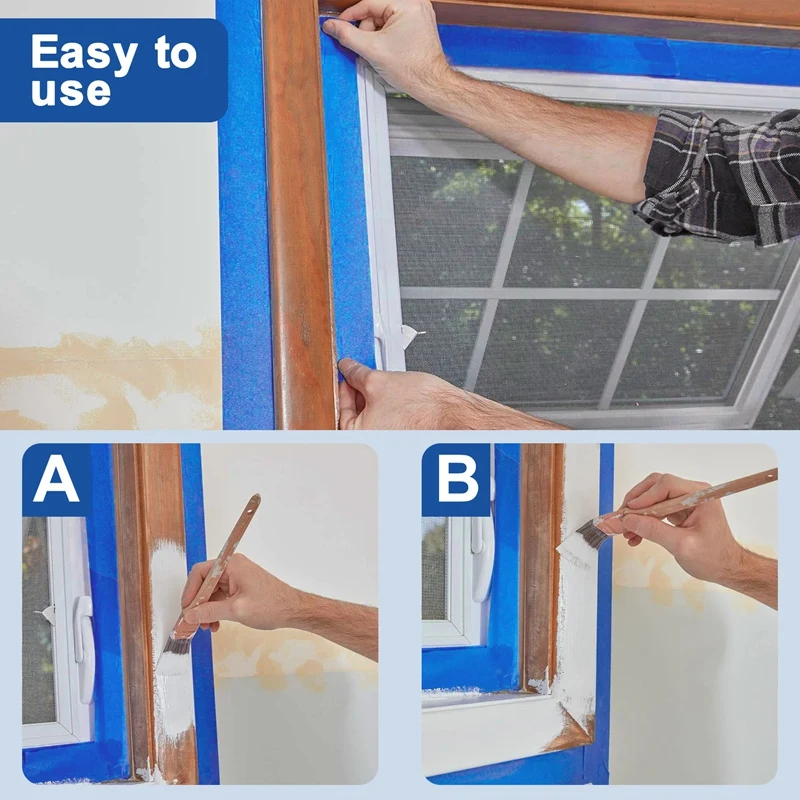 Easy to use

A

B