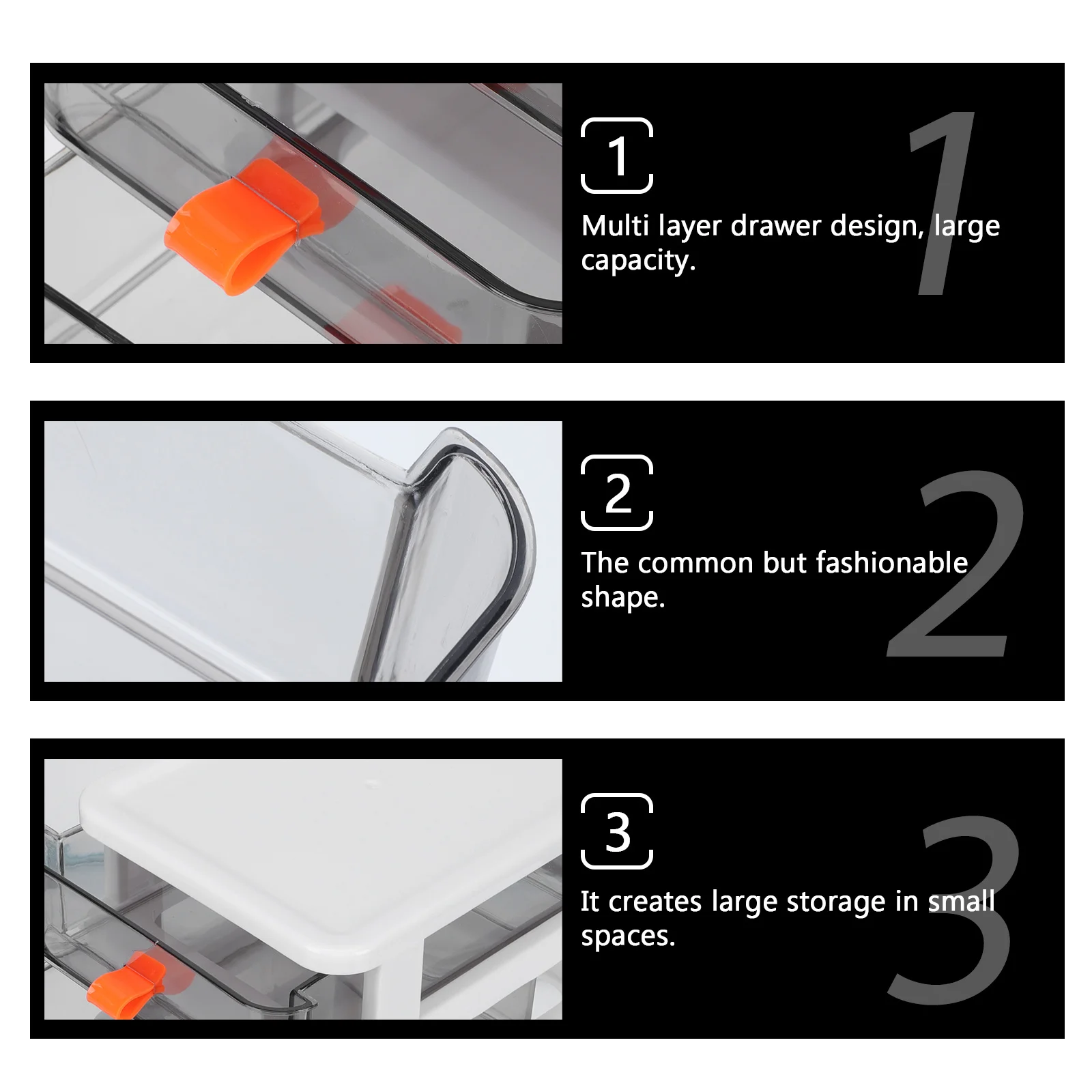 1

1

Multi layer drawer design, large capacity.

2

2

The common but fashionable shape.

3

3

It creates large storage in small spaces.