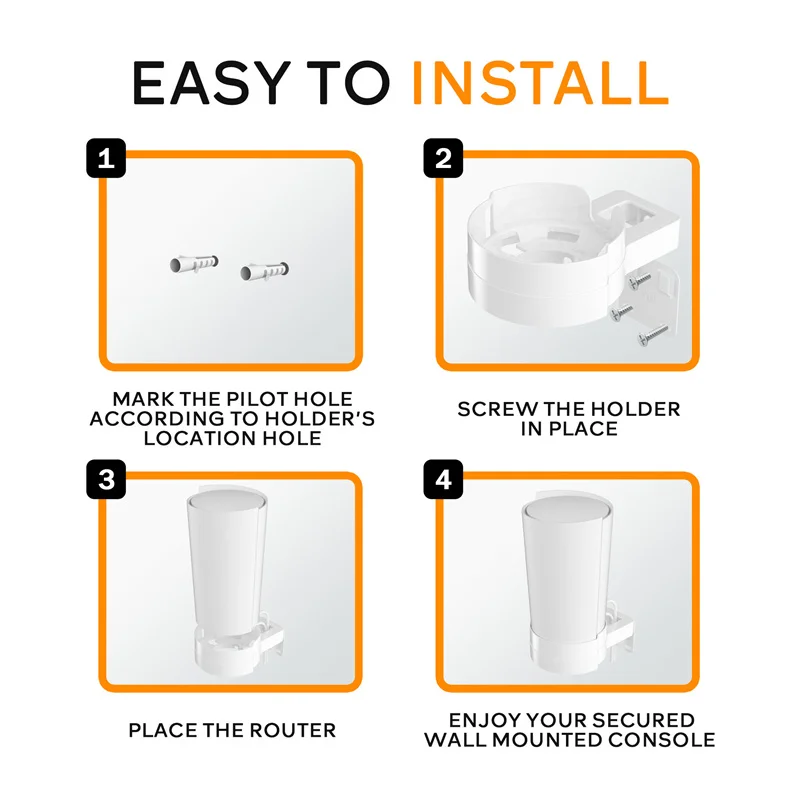 EASY TO INSTALL

1

MARK THE PILOT HOLE ACCORDING TO HOLDER'S LOCATION HOLE

2

SCREW THE HOLDER IN PLACE

3

PLACE THE ROUTER

4

ENJOY YOUR SECURED WALL MOUNTED CONSOLE