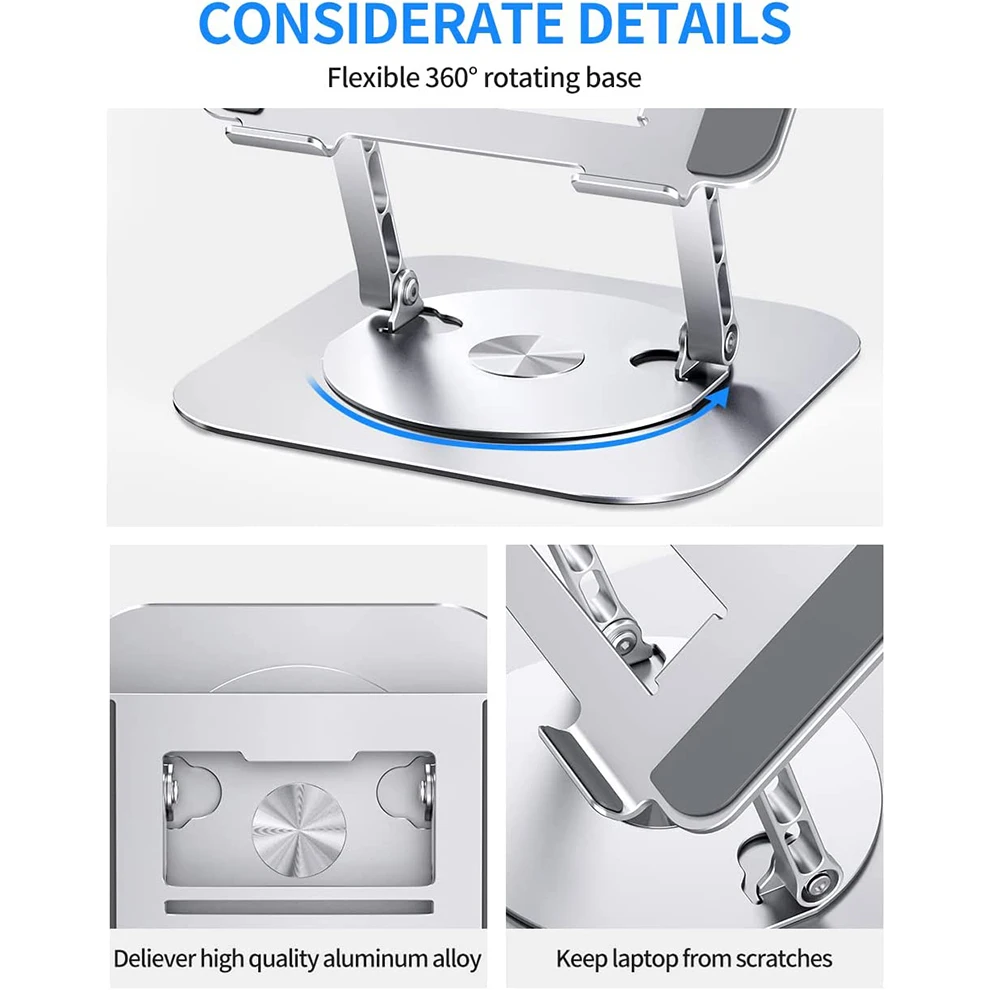 CONSIDERATE DETAILS

Flexible 360° rotating base

Deliever high quality aluminum alloy

Keep laptop from scratches