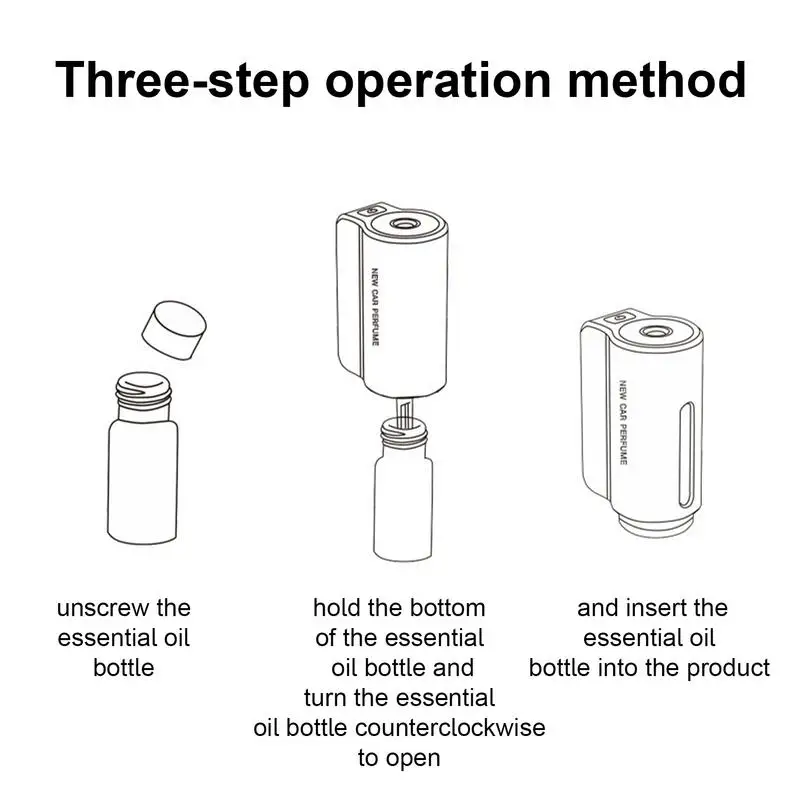 Three-step operation method

NEW CAR PERFUME

NEW CAR PERFUME

unscrew the essential oil bottle

hold the bottom of the essential oil bottle and turn the essential oil bottle counterclockwise to open

and insert the essential oil bottle into the product