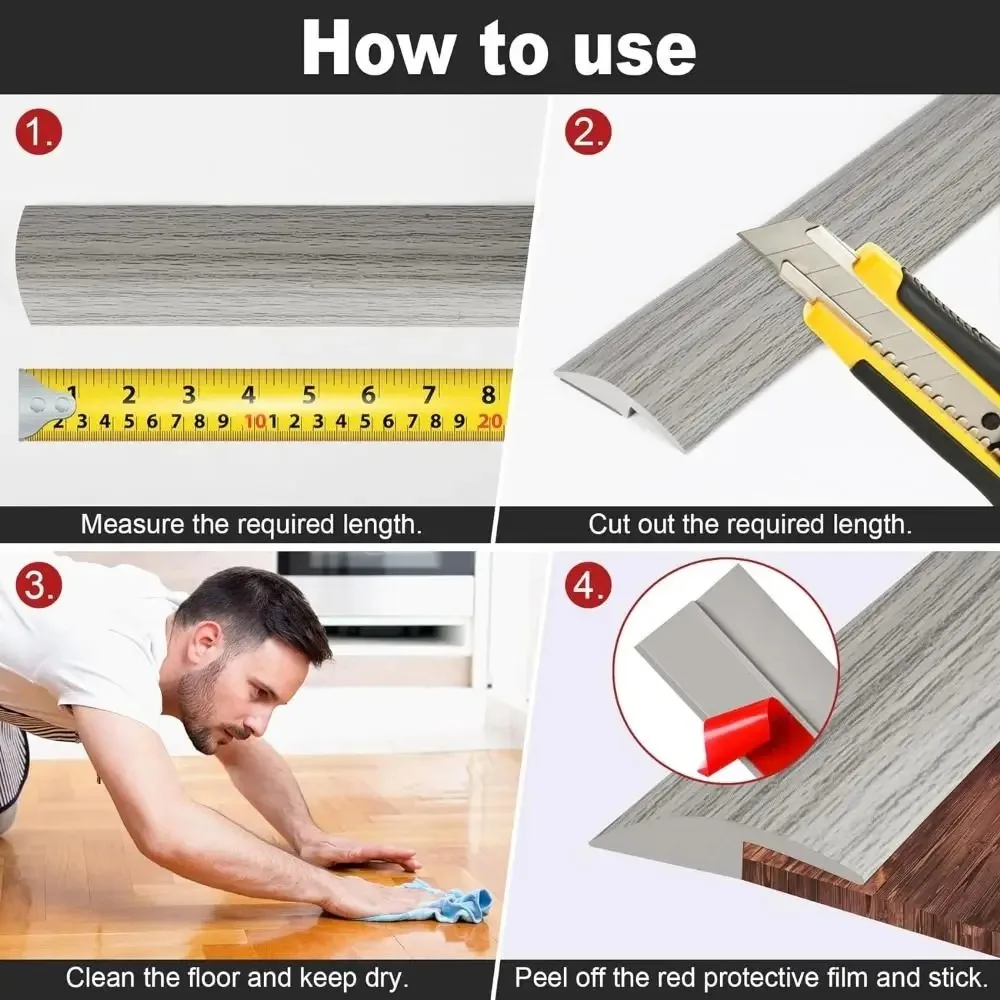 How to use

1.

1 2 3 4 5 6 7 8
2 3 4 5 6 7 8 9 10 1 2 3 4 5 6 7 8 9 20

Measure the required length.

2.

Cut out the required length.

3.

Clean the floor and keep dry.

4.

Peel off the red protective film and stick.