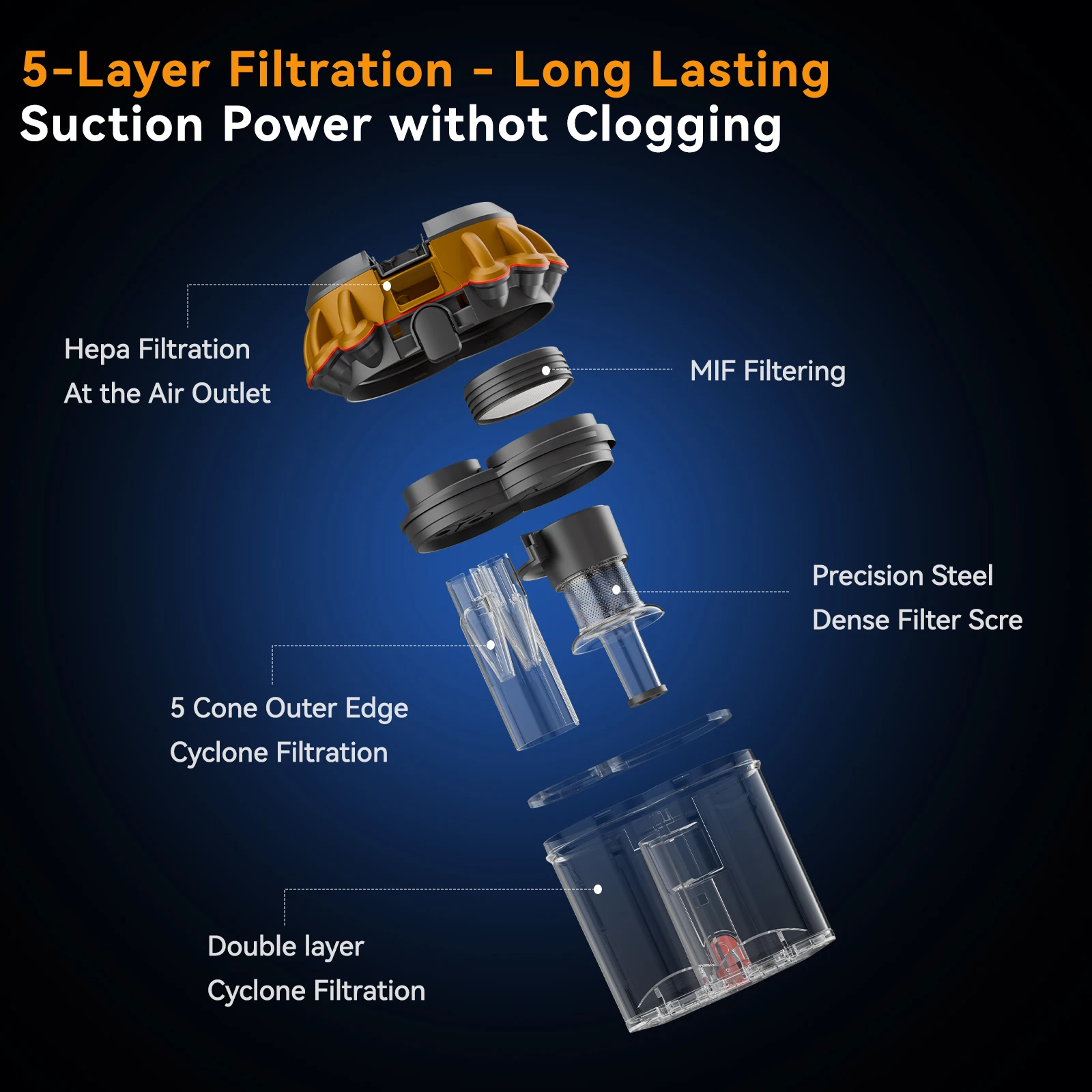 5-Layer Filtration - Long Lasting
Suction Power withot Clogging

Hepa Filtration
At the Air Outlet

MIF Filtering

Precision Steel
Dense Filter Scre

5 Cone Outer Edge
Cyclone Filtration

Double layer
Cyclone Filtration