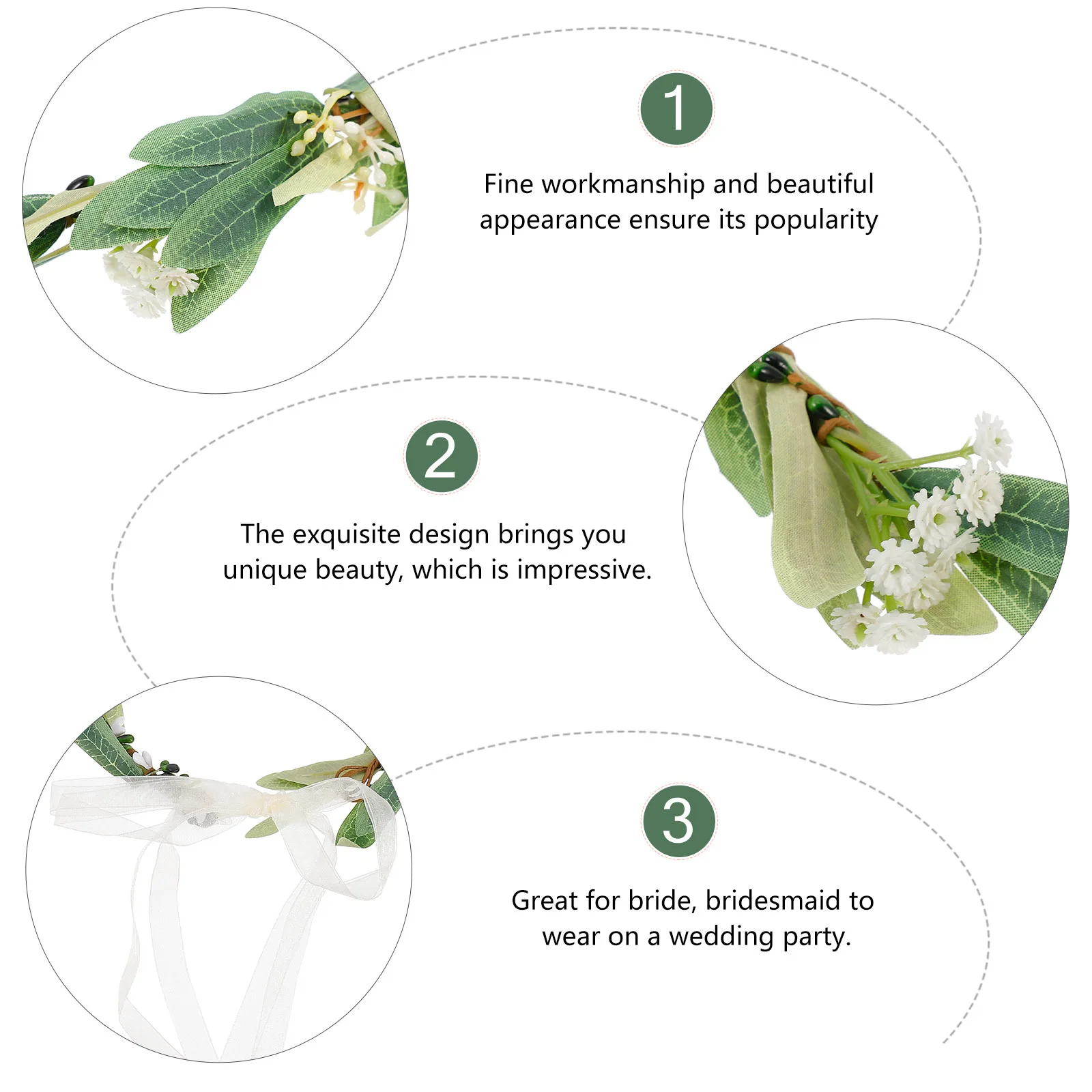 1

Fine workmanship and beautiful appearance ensure its popularity

2

The exquisite design brings you unique beauty, which is impressive.

3

Great for bride, bridesmaid to wear on a wedding party.