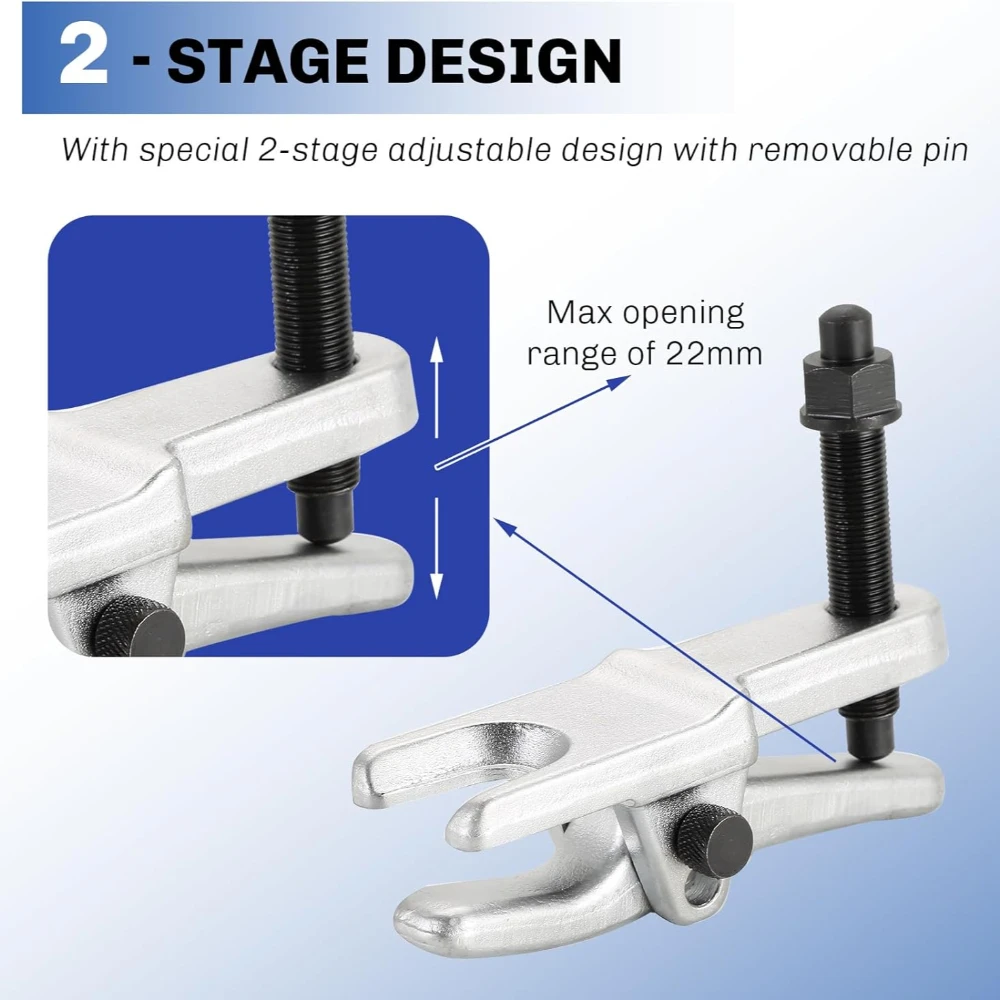 2 - STAGE DESIGN

With special 2-stage adjustable design with removable pin

Max opening range of 22mm