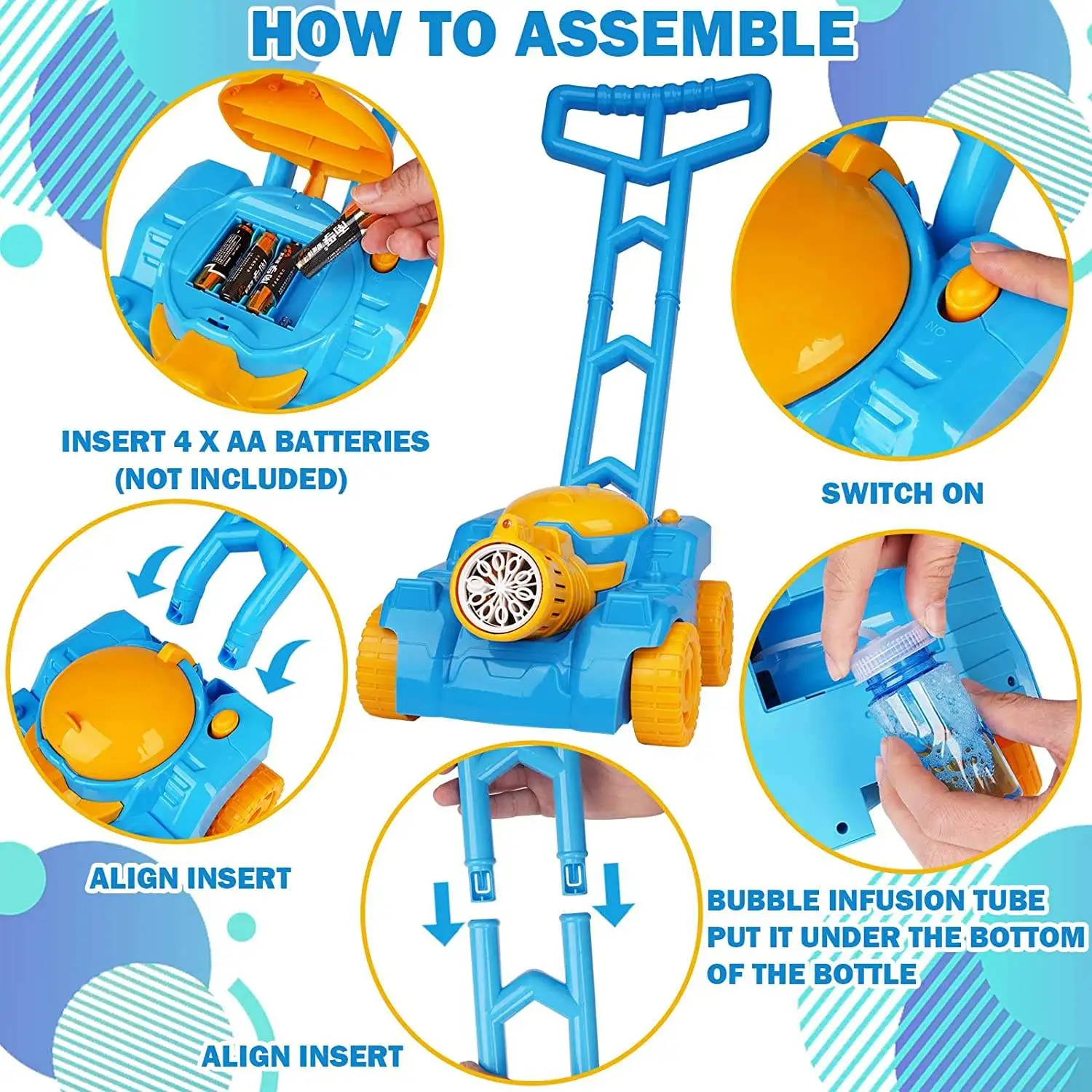 HOW TO ASSEMBLE

INSERT 4 X AA BATTERIES (NOT INCLUDED)

SWITCH ON

ALIGN INSERT

BUBBLE INFUSION TUBE PUT IT UNDER THE BOTTOM OF THE BOTTLE

ALIGN INSERT