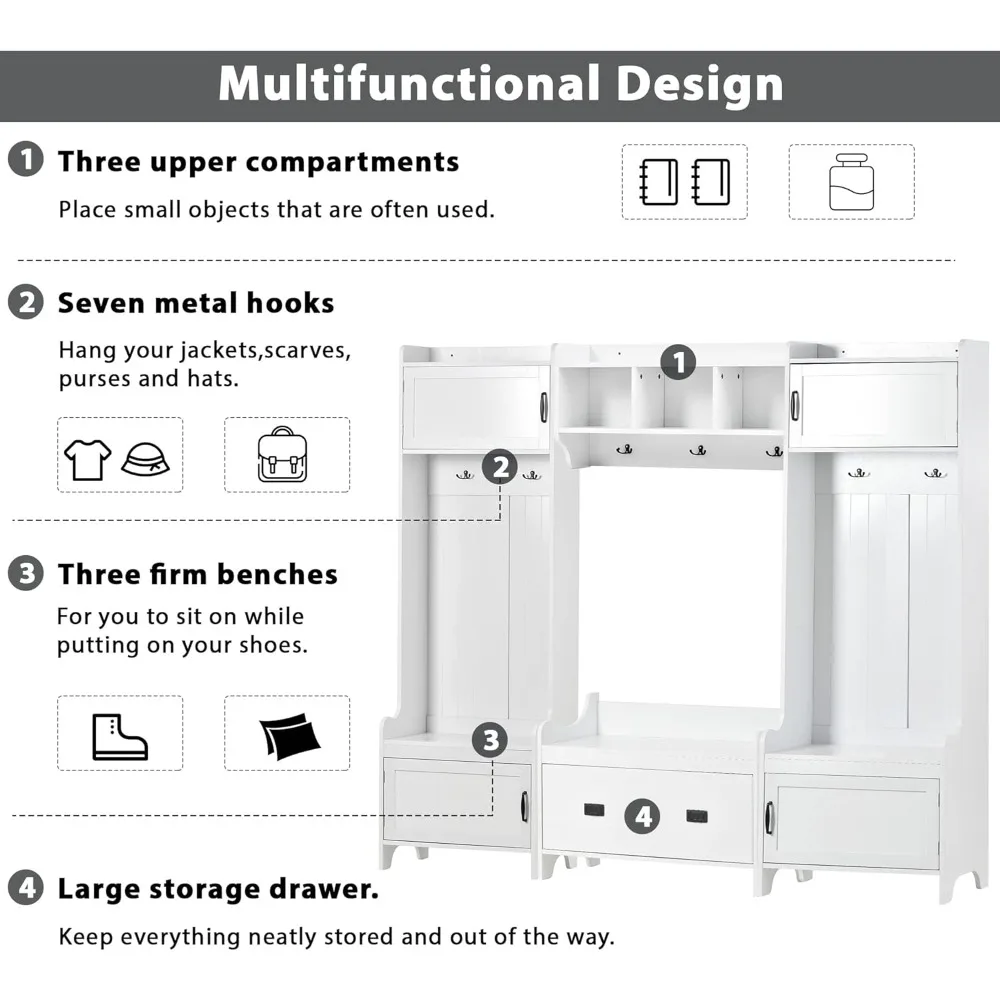 Multifunctional Design

1 Three upper compartments

Place small objects that are often used.

2 Seven metal hooks

Hang your jackets,scarves, purses and hats.

3 Three firm benches

For you to sit on while putting on your shoes.

4 Large storage drawer.

Keep everything neatly stored and out of the way.

1

2

3

4