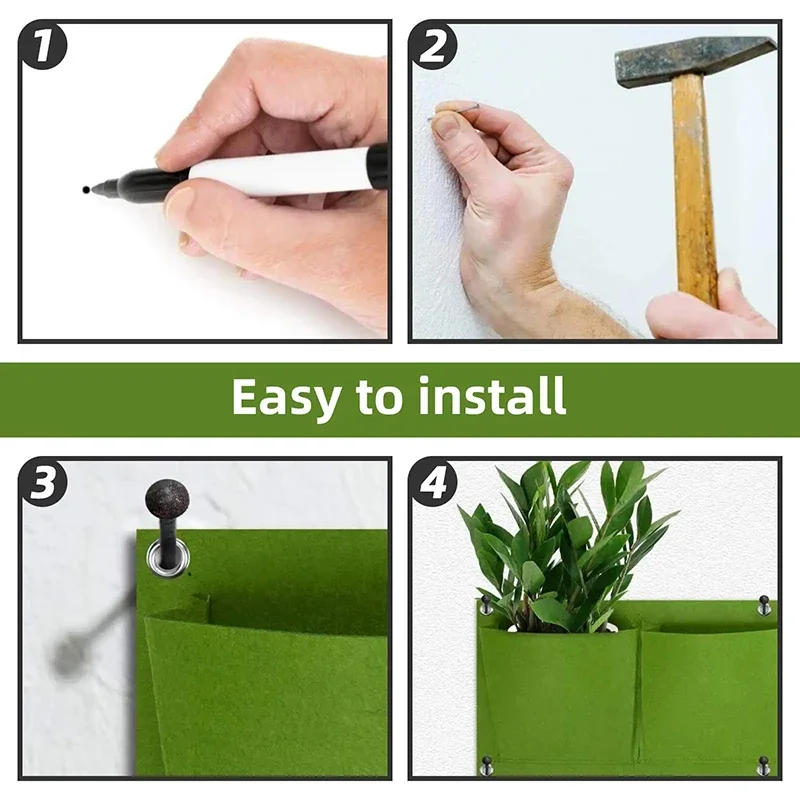 1

2

Easy to install

3

4