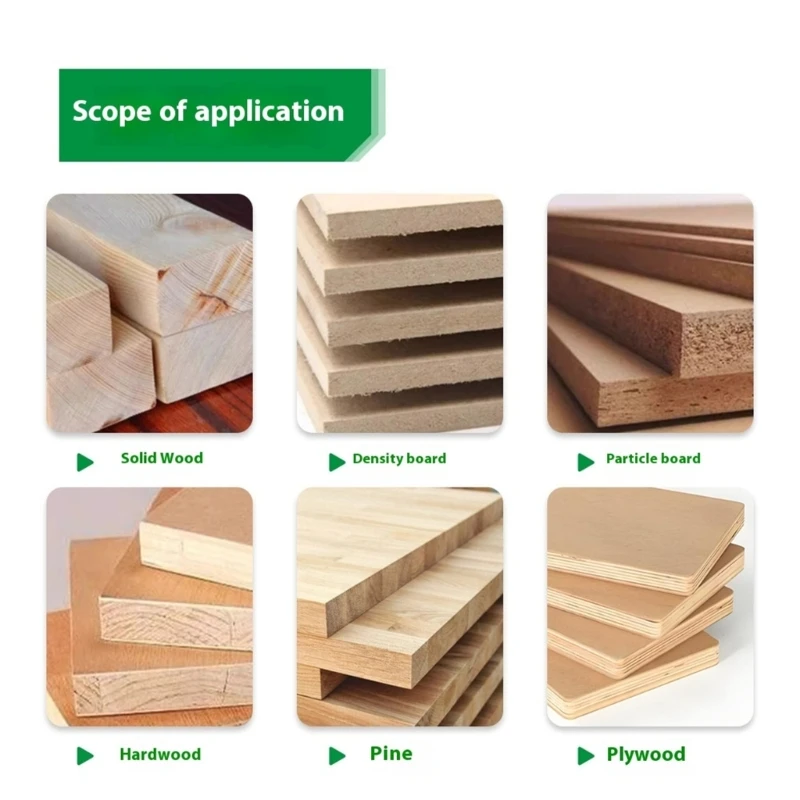 Scope of application

Solid Wood

Density board

Particle board

Hardwood

Pine

Plywood