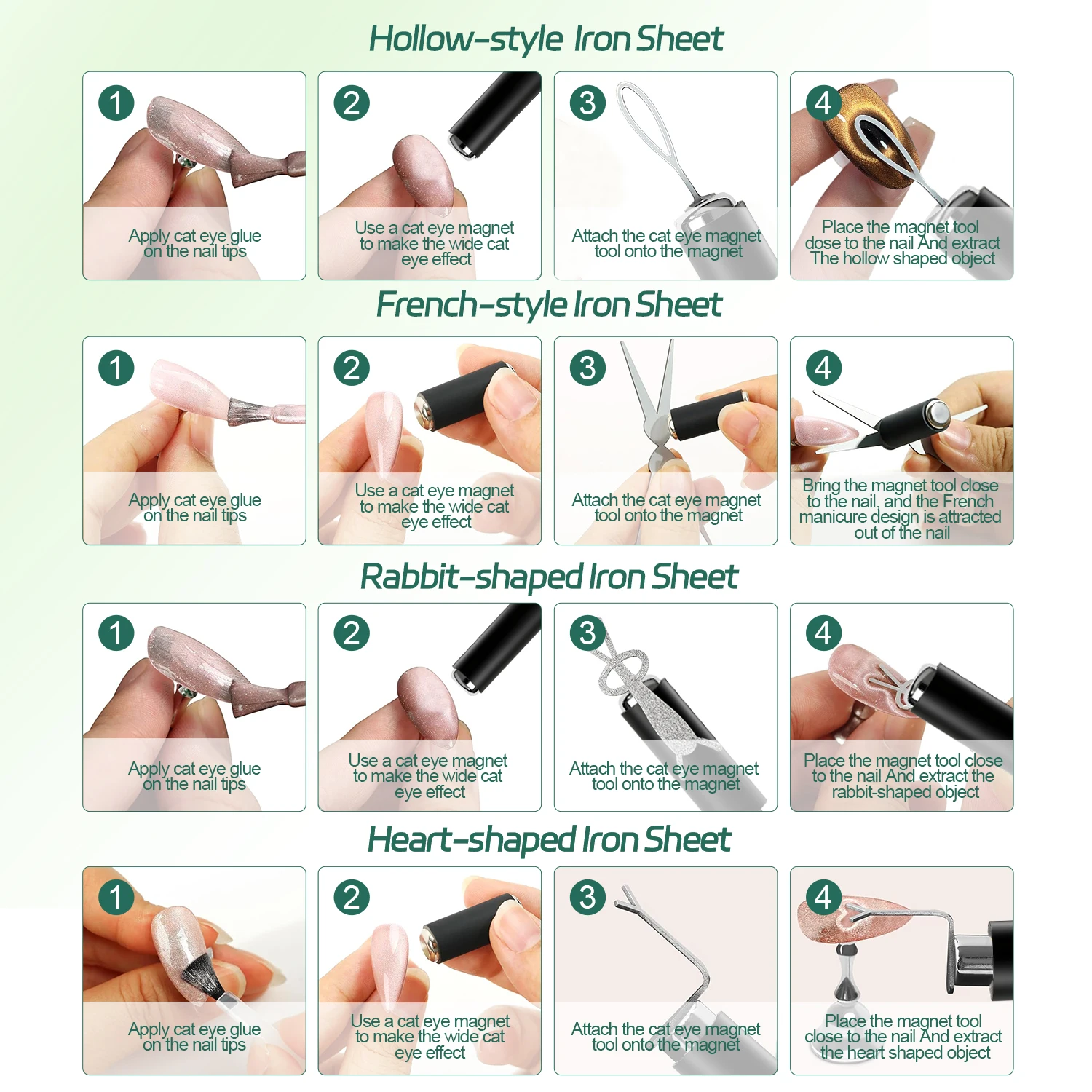 Hollow-style Iron Sheet

1
Apply cat eye glue on the nail tips

2
Use a cat eye magnet to make the wide cat eye effect

3
Attach the cat eye magnet tool onto the magnet

4
Place the magnet tool dose to the nail And extract The hollow shaped object

French-style Iron Sheet

1
Apply cat eye glue on the nail tips

2
Use a cat eye magnet to make the wide cat eye effect

3
Attach the cat eye magnet tool onto the magnet

4
Bring the magnet tool close to the nail, and the French manicure design is attracted out of the nail

Rabbit-shaped Iron Sheet

1
Apply cat eye glue on the nail tips

2
Use a cat eye magnet to make the wide cat eye effect

3
Attach the cat eye magnet tool onto the magnet

4
Place the magnet tool close to the nail And extract the rabbit-shaped object

Heart-shaped Iron Sheet

1
Apply cat eye glue on the nail tips

2
Use a cat eye magnet to make the wide cat eye effect

3
Attach the cat eye magnet tool onto the magnet

4
Place the magnet tool close to the nail And extract the heart shaped object