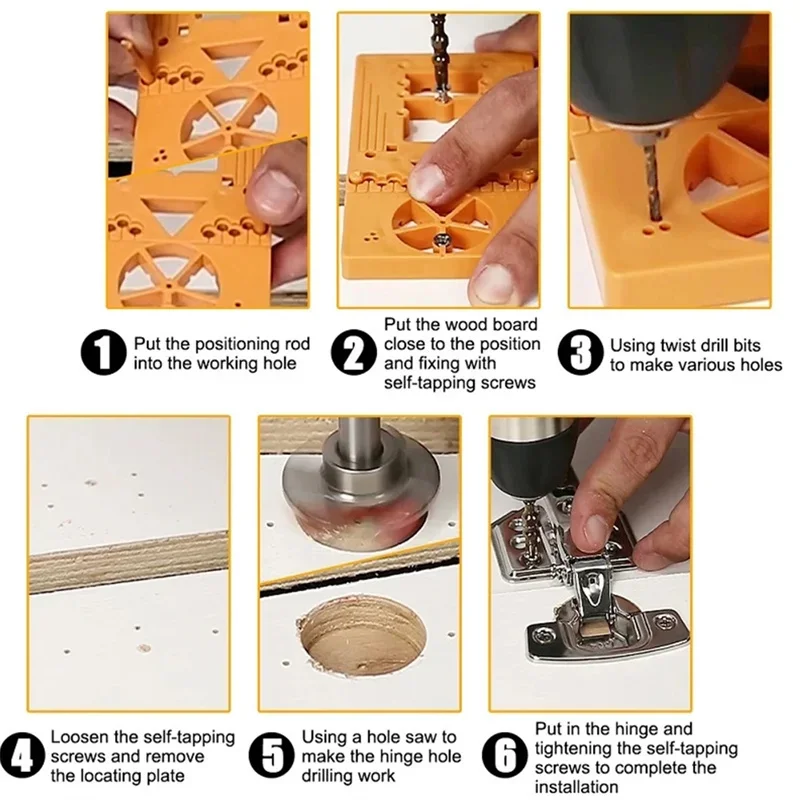 1 Put the positioning rod into the working hole

2 Put the wood board close to the position and fixing with self-tapping screws

3 Using twist drill bits to make various holes

4 Loosen the self-tapping screws and remove the locating plate

5 Using a hole saw to make the hinge hole drilling work

6 Put in the hinge and tightening the self-tapping screws to complete the installation