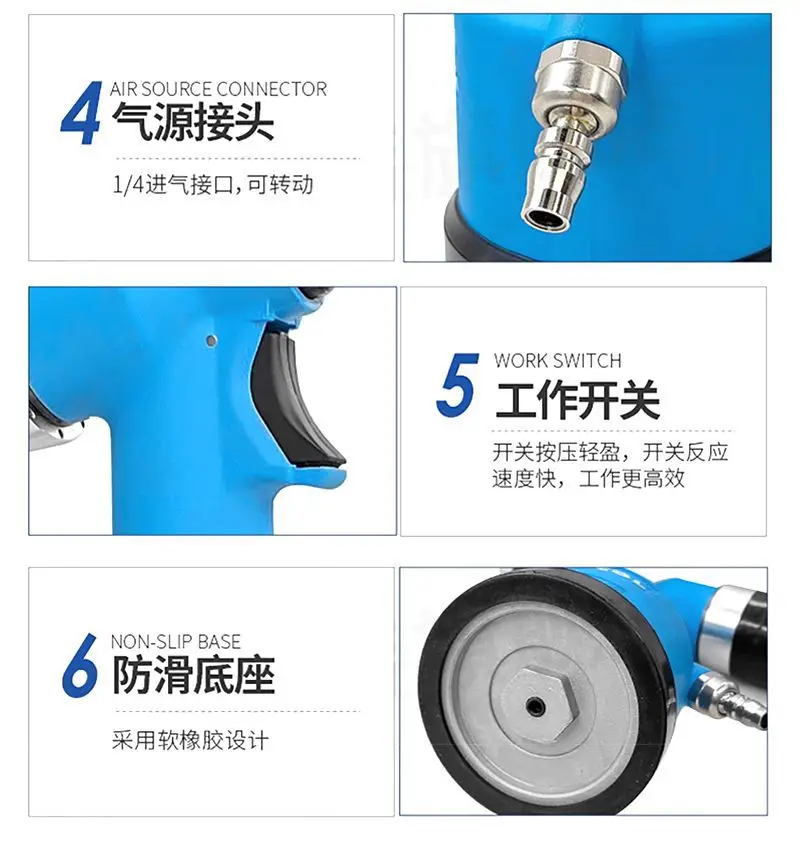 4 AIR SOURCE CONNECTOR
气源接头

1/4进气接口，可转动

5 WORK SWITCH
工作开关

开关按压轻盈，开关反应速度快，工作更高效

6 NON-SLIP BASE
防滑底座

采用软橡胶设计