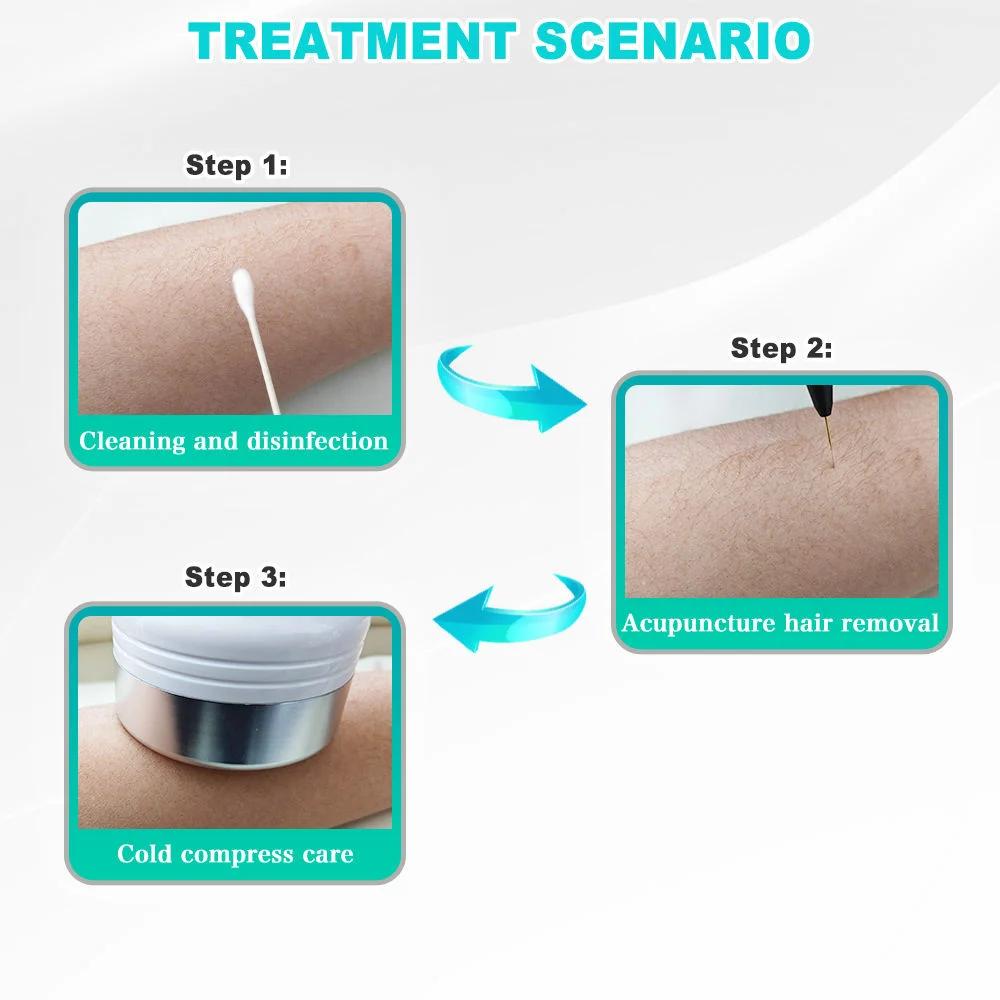 TREATMENT SCENARIO

Step 1:

Cleaning and disinfection

Step 2:

Acupuncture hair removal

Step 3:

Cold compress care