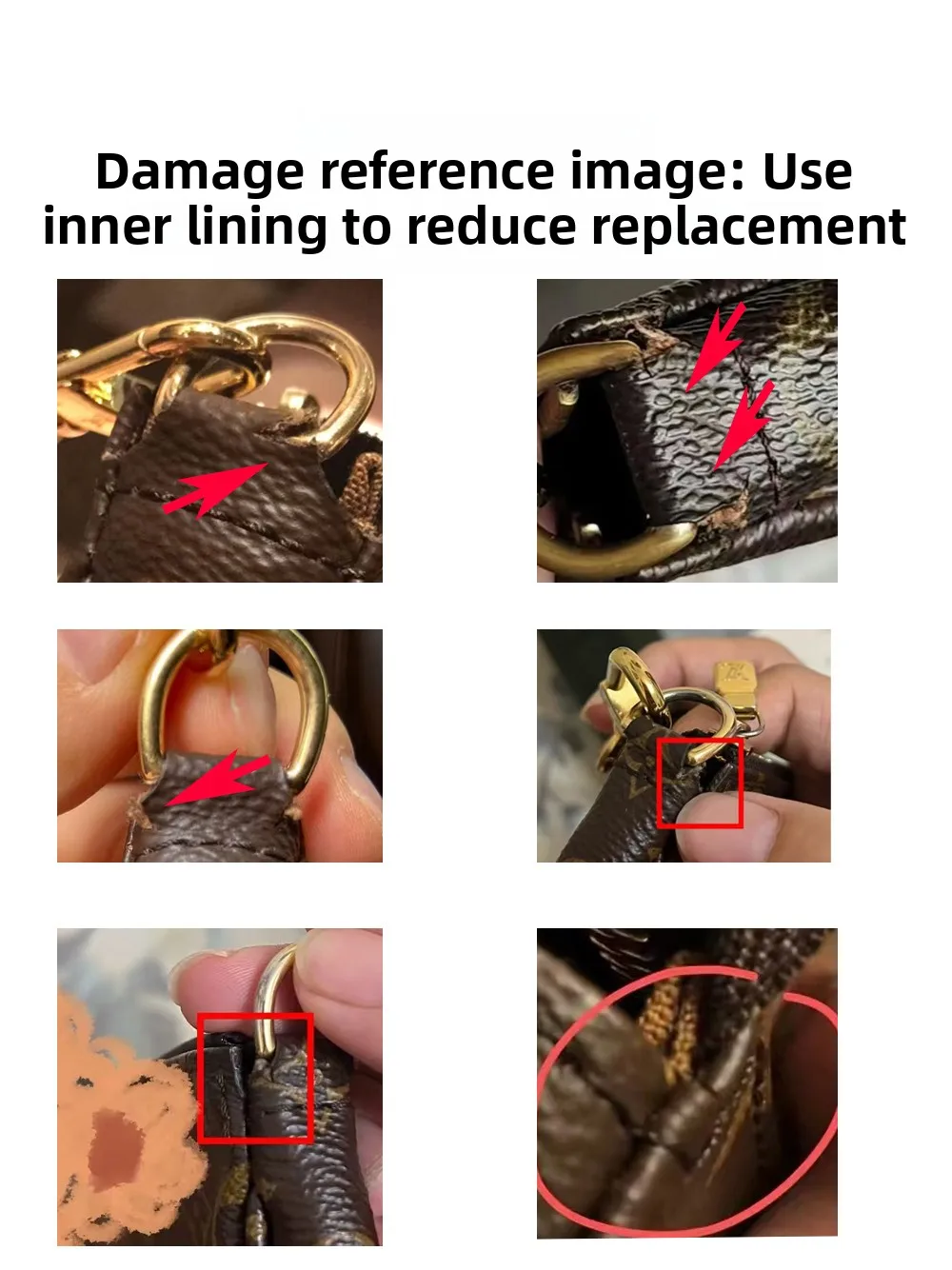 Damage reference image: Use inner lining to reduce replacement