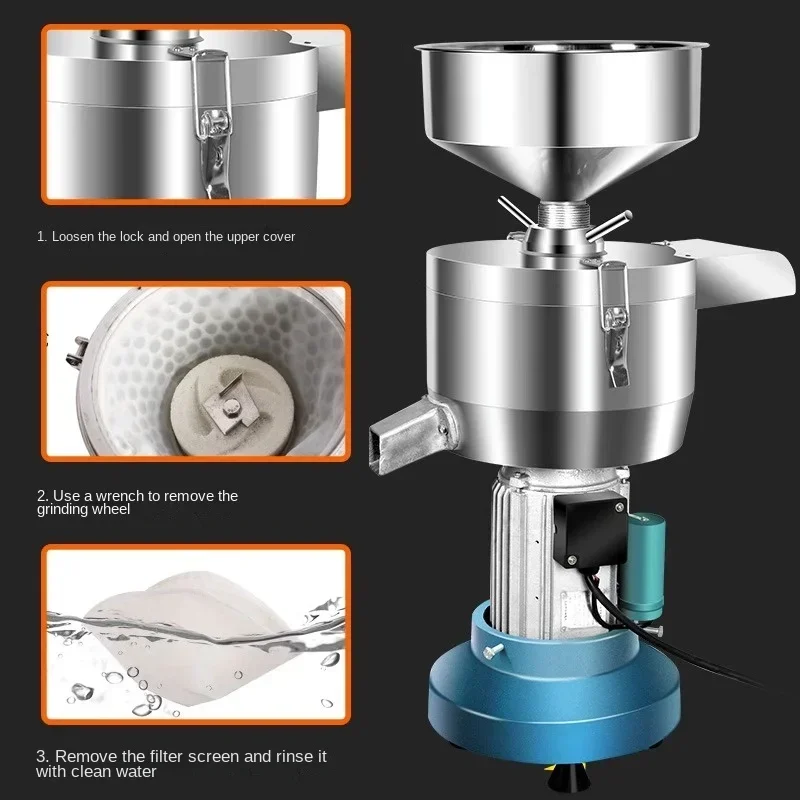 1. Loosen the lock and open the upper cover

2. Use a wrench to remove the grinding wheel

3. Remove the filter screen and rinse it with clean water