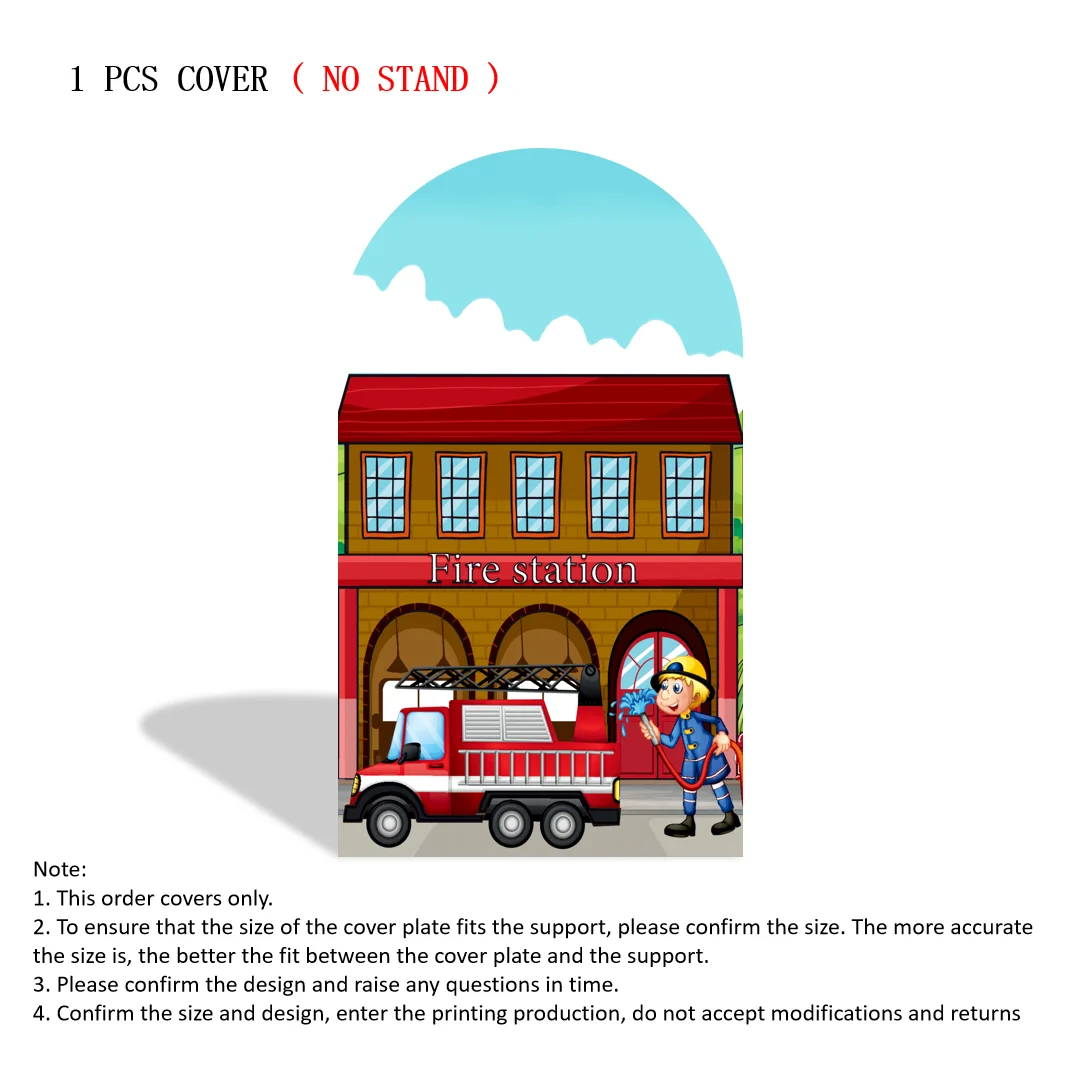 1 PCS COVER ( NO STAND )

Fire station

Note:
1. This order covers only.
2. To ensure that the size of the cover plate fits the support, please confirm the size. The more accurate the size is, the better the fit between the cover plate and the support.
3. Please confirm the design and raise any questions in time.
4. Confirm the size and design, enter the printing production, do not accept modifications and returns