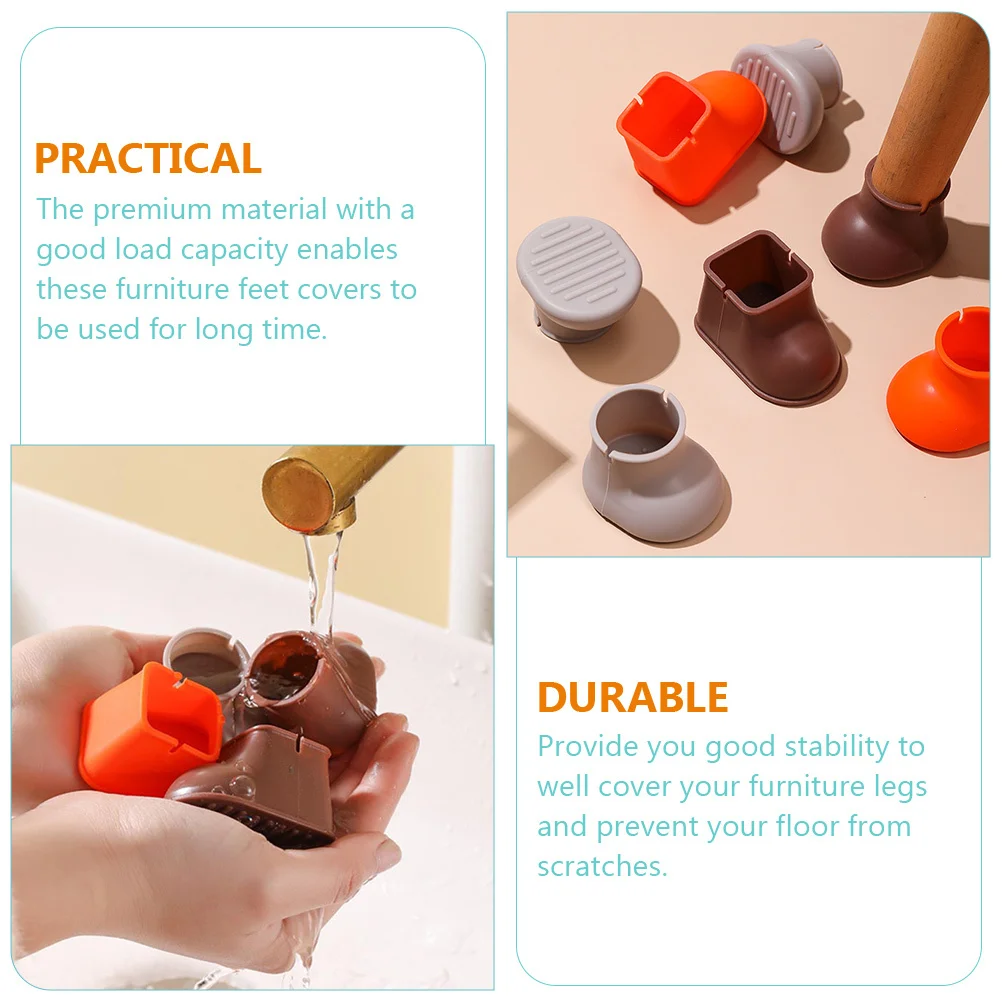 PRACTICAL
The premium material with a good load capacity enables these furniture feet covers to be used for long time.

DURABLE
Provide you good stability to well cover your furniture legs and prevent your floor from scratches.