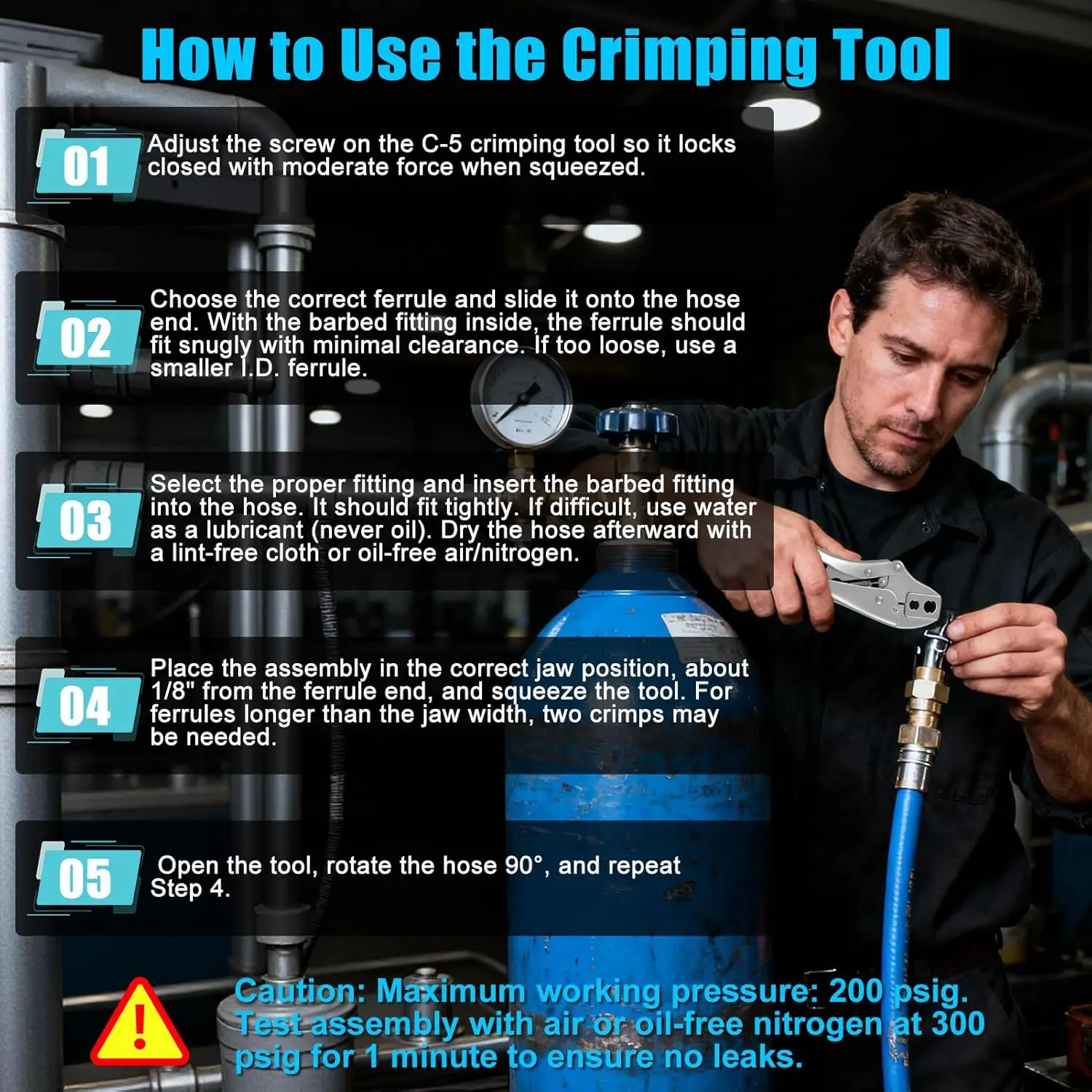 How to Use the Crimping Tool

01 Adjust the screw on the C-5 crimping tool so it locks closed with moderate force when squeezed.

02 Choose the correct ferrule and slide it onto the hose end. With the barbed fitting inside, the ferrule should fit snugly with minimal clearance. If too loose, use a smaller I.D. ferrule.

03 Select the proper fitting and insert the barbed fitting into the hose. It should fit tightly. If difficult, use water as a lubricant (never oil). Dry the hose afterward with a lint-free cloth or oil-free air/nitrogen.

04 Place the assembly in the correct jaw position, about 1/8" from the ferrule end, and squeeze the tool. For ferrules longer than the jaw width, two crimps may be needed.

05 Open the tool, rotate the hose 90°, and repeat Step 4.

Caution: Maximum working pressure: 200 psig. Test assembly with air or oil-free nitrogen at 300 psig for 1 minute to ensure no leaks.