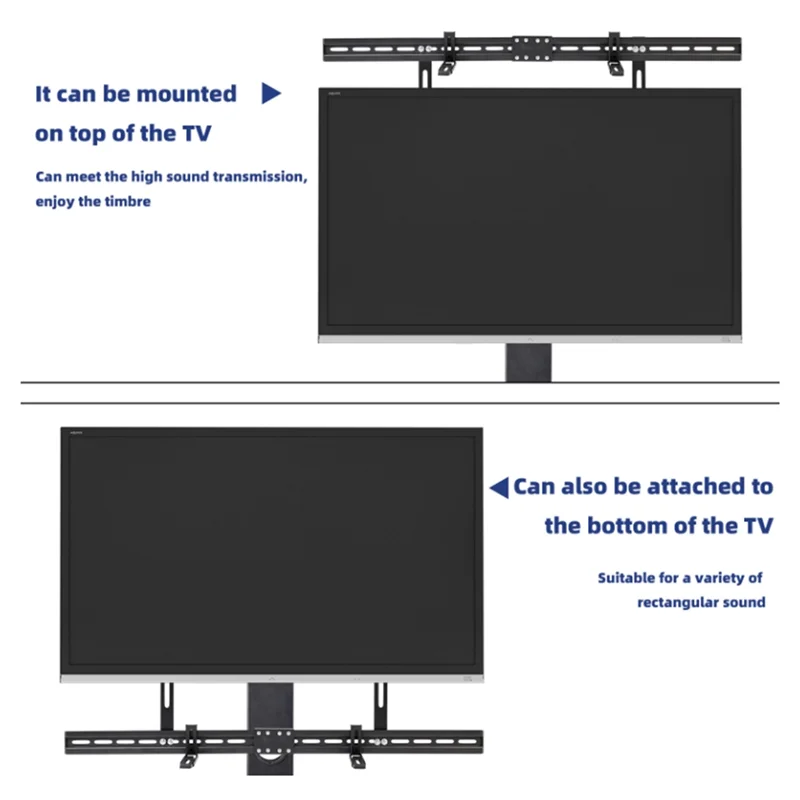 It can be mounted on top of the TV

Can meet the high sound transmission, enjoy the timbre

Can also be attached to the bottom of the TV

Suitable for a variety of rectangular sound