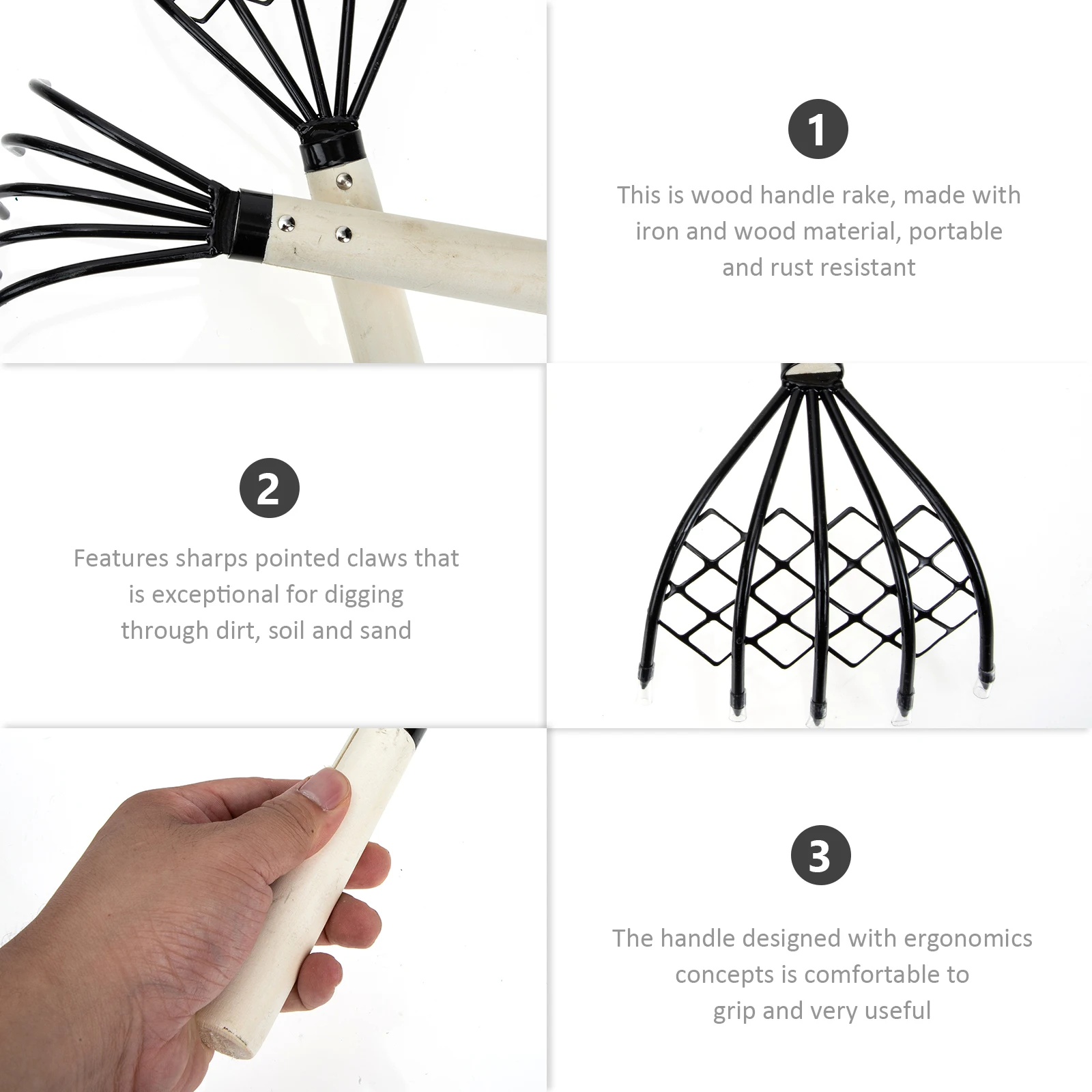 1

This is wood handle rake, made with iron and wood material, portable and rust resistant

2

Features sharps pointed claws that is exceptional for digging through dirt, soil and sand

3

The handle designed with ergonomics concepts is comfortable to grip and very useful