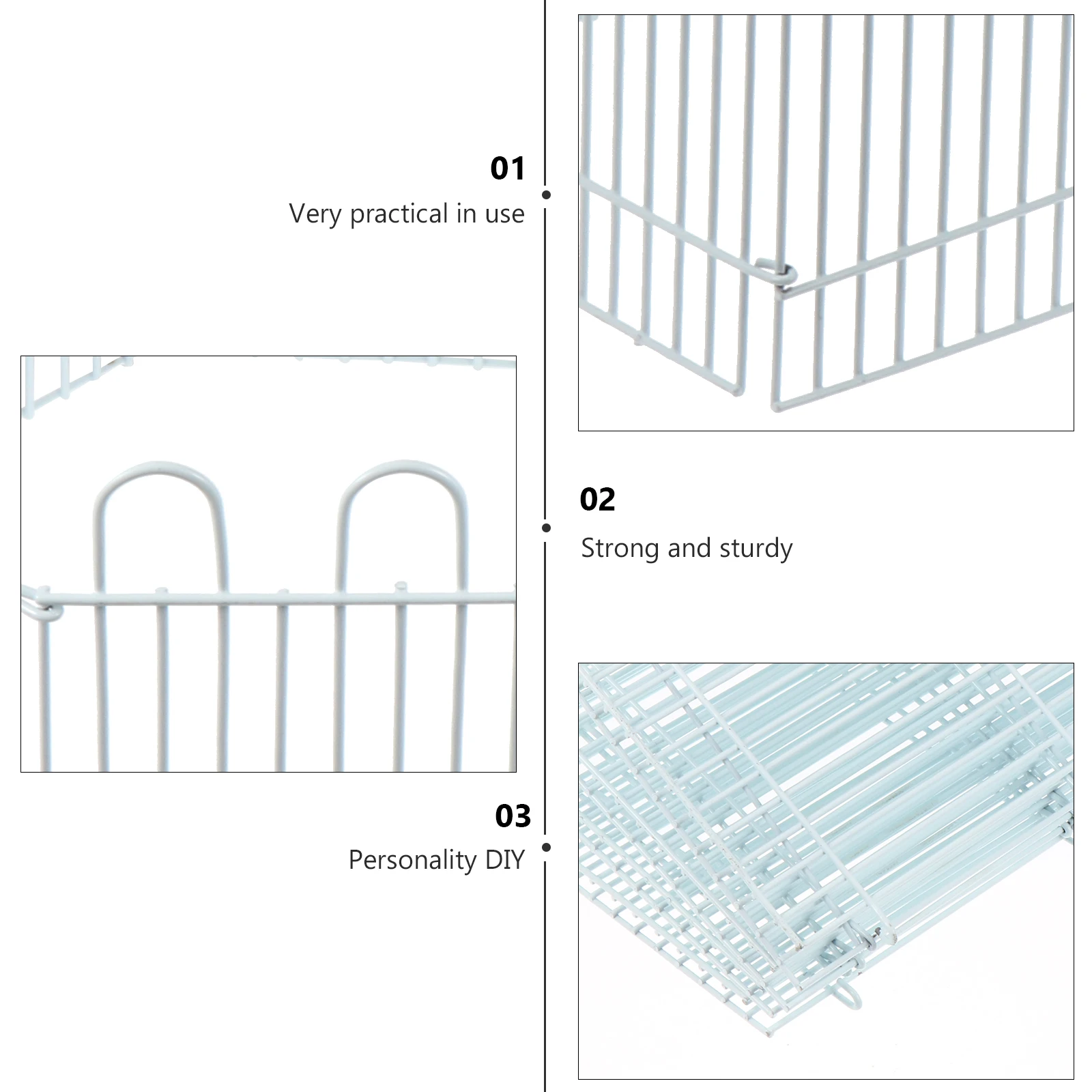 01
Very practical in use

02
Strong and sturdy

03
Personality DIY