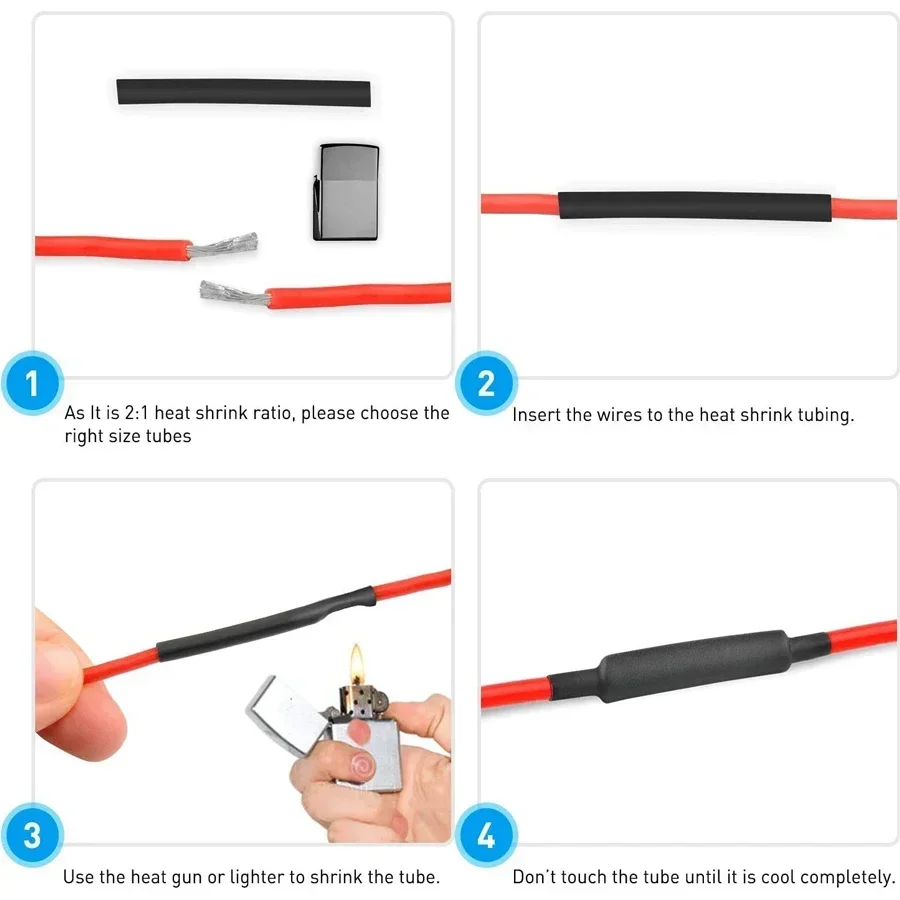 1

As It is 2:1 heat shrink ratio, please choose the right size tubes

2

Insert the wires to the heat shrink tubing.

3

Use the heat gun or lighter to shrink the tube.

4

Don't touch the tube until it is cool completely.