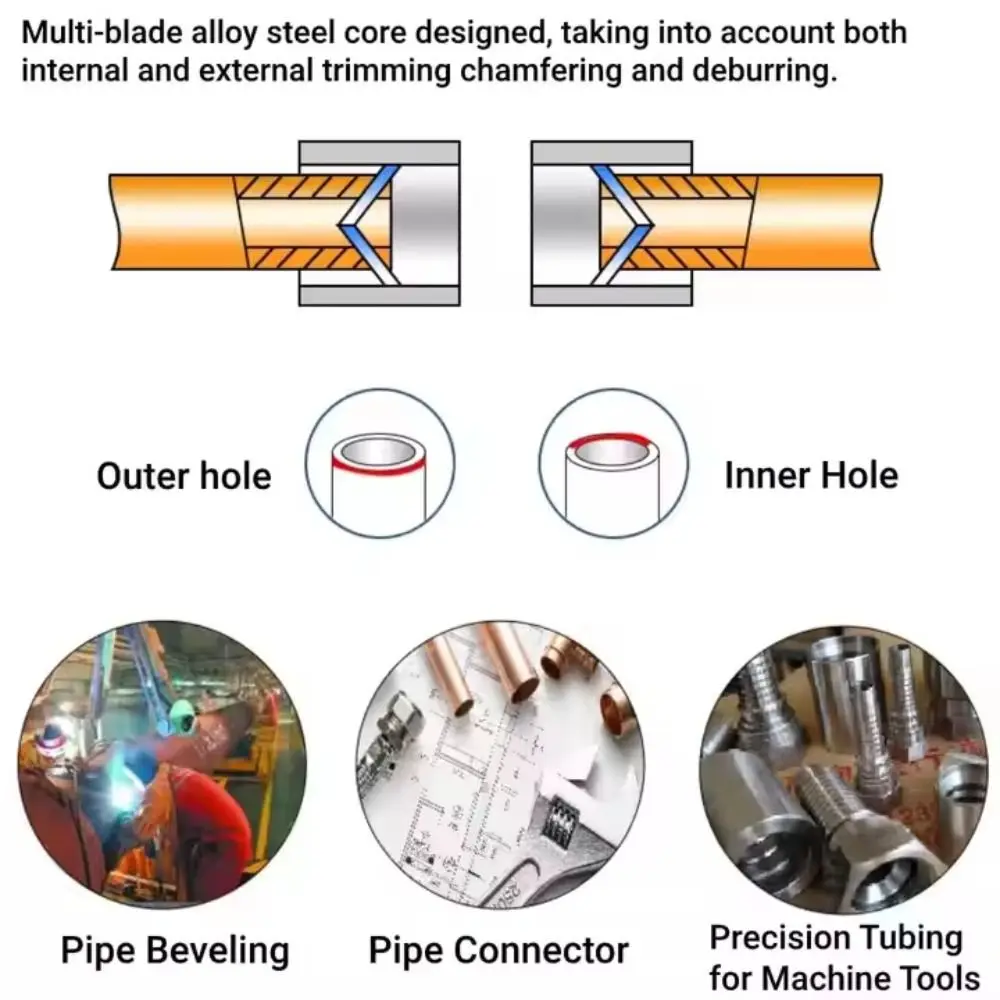 Multi-blade alloy steel core designed, taking into account both internal and external trimming chamfering and deburring.

Outer hole

Inner Hole

Pipe Beveling

Pipe Connector

Precision Tubing for Machine Tools