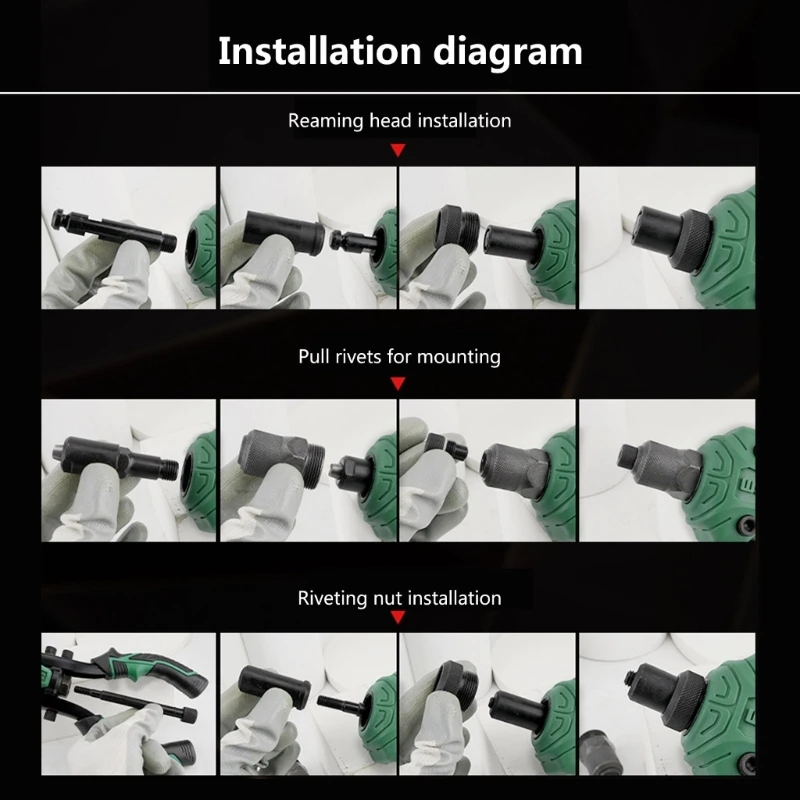 Installation diagram

Reaming head installation

Pull rivets for mounting

Riveting nut installation