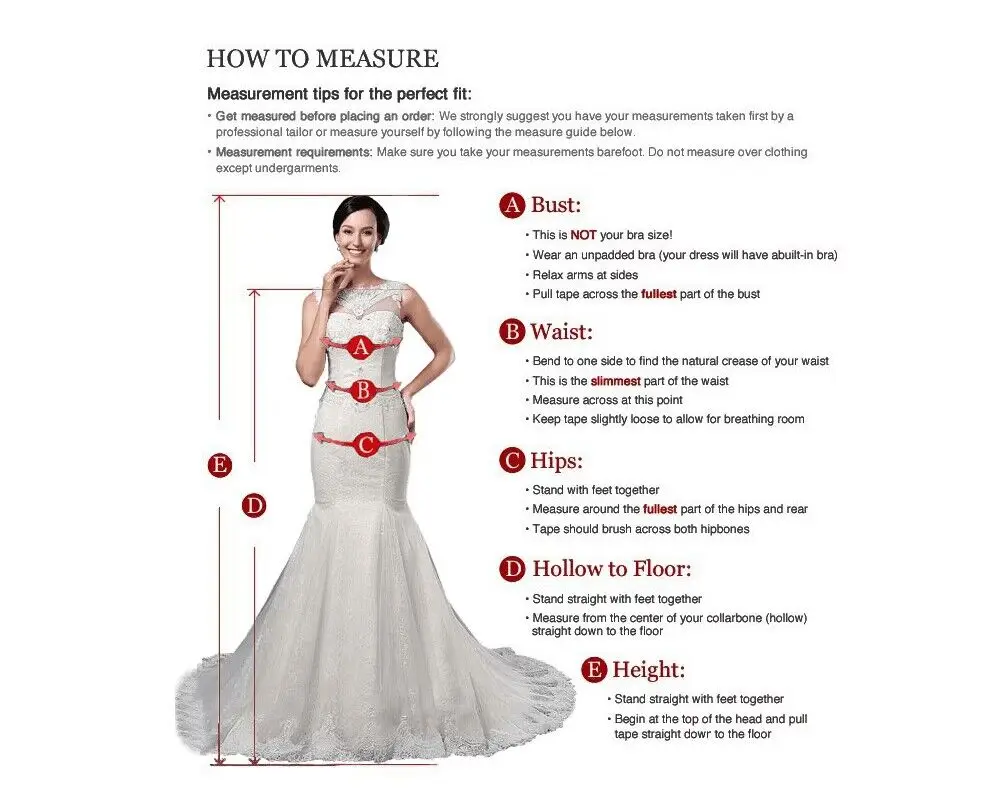 HOW TO MEASURE

Measurement tips for the perfect fit:

• Get measured before placing an order: We strongly suggest you have your measurements taken first by a professional tailor or measure yourself by following the measure guide below.

• Measurement requirements: Make sure you take your measurements barefoot. Do not measure over clothing except undergarments.

A

B

C

E

D

A Bust:
• This is NOT your bra size!
• Wear an unpadded bra (your dress will have abuilt-in bra)
• Relax arms at sides
• Pull tape across the fullest part of the bust

B Waist:
• Bend to one side to find the natural crease of your waist
• This is the slimmest part of the waist
• Measure across at this point
• Keep tape slightly loose to allow for breathing room

C Hips:
• Stand with feet together
• Measure around the fullest part of the hips and rear
• Tape should brush across both hipbones

D Hollow to Floor:
• Stand straight with feet together
• Measure from the center of your collarbone (hollow) straight down to the floor

E Height:
• Stand straight with feet together
• Begin at the top of the head and pull tape straight dowr to the floor