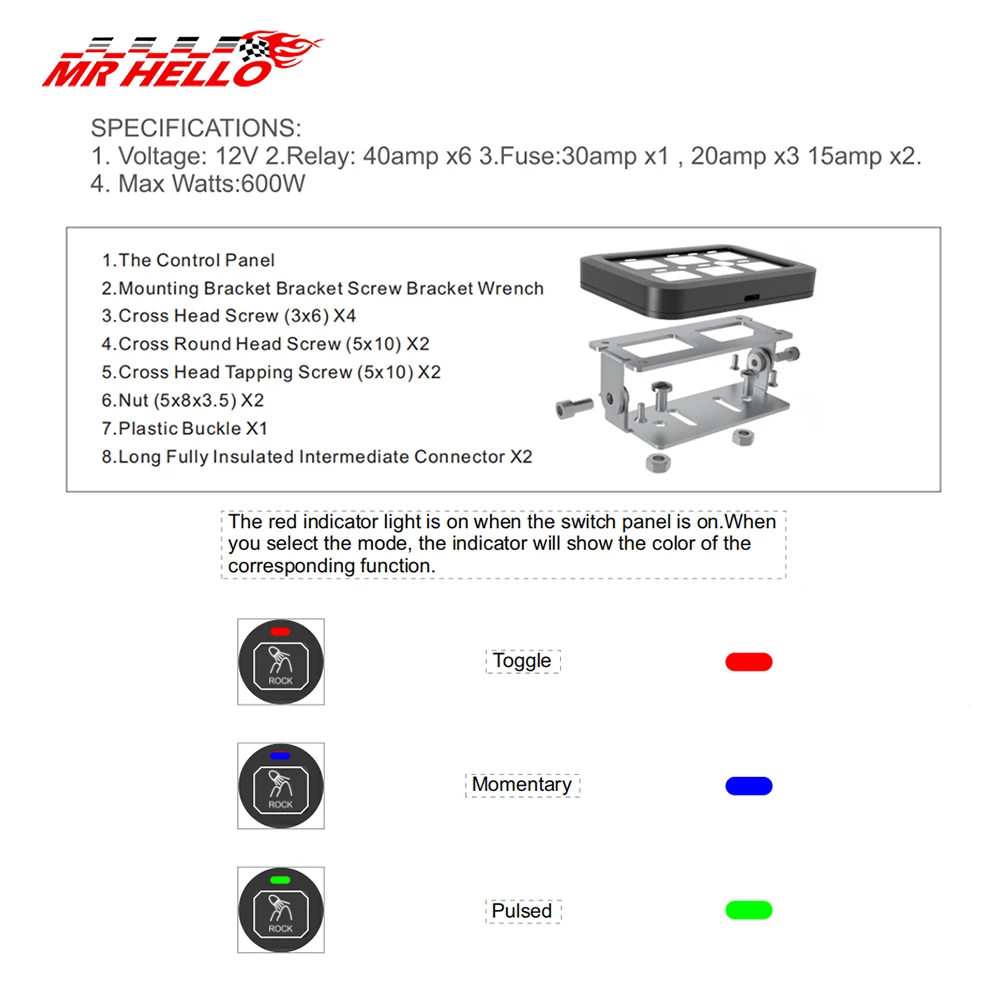 MR HELLO

SPECIFICATIONS:
1. Voltage: 12V 2.Relay: 40amp x6 3.Fuse:30amp x1 , 20amp x3 15amp x2.
4. Max Watts:600W

1.The Control Panel
2.Mounting Bracket Bracket Screw Bracket Wrench
3.Cross Head Screw (3x6) X4
4.Cross Round Head Screw (5x10) X2
5.Cross Head Tapping Screw (5x10) X2
6.Nut (5x8x3.5) X2
7.Plastic Buckle X1
8.Long Fully Insulated Intermediate Connector X2

The red indicator light is on when the switch panel is on.When you select the mode, the indicator will show the color of the corresponding function.

ROCK

Toggle

ROCK

Momentary

ROCK

Pulsed