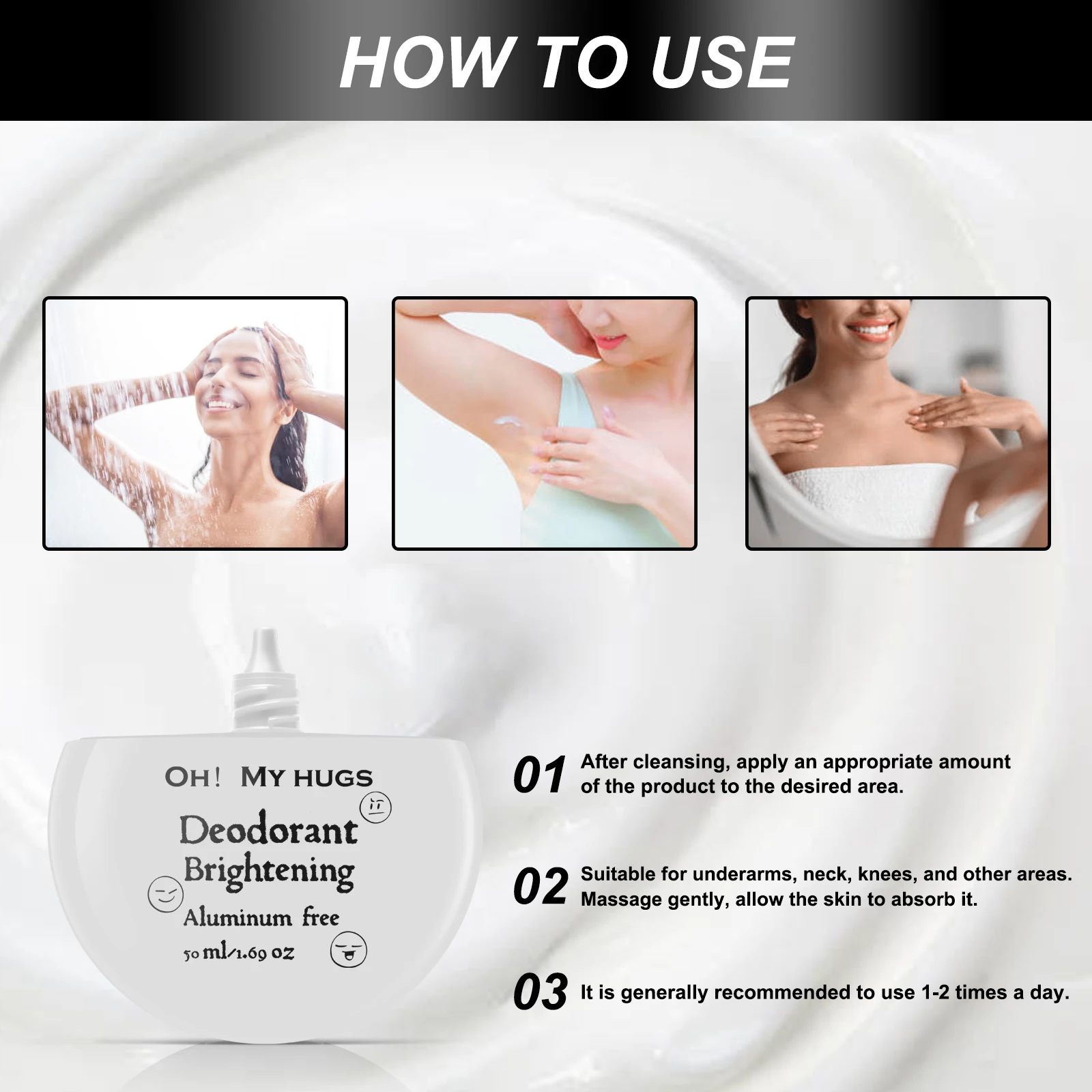 HOW TO USE

OH! MY HUGS
Deodorant
Brightening
Aluminum free
50 ml/1.69 oz

01 After cleansing, apply an appropriate amount of the product to the desired area.

02 Suitable for underarms, neck, knees, and other areas. Massage gently, allow the skin to absorb it.

03 It is generally recommended to use 1-2 times a day.