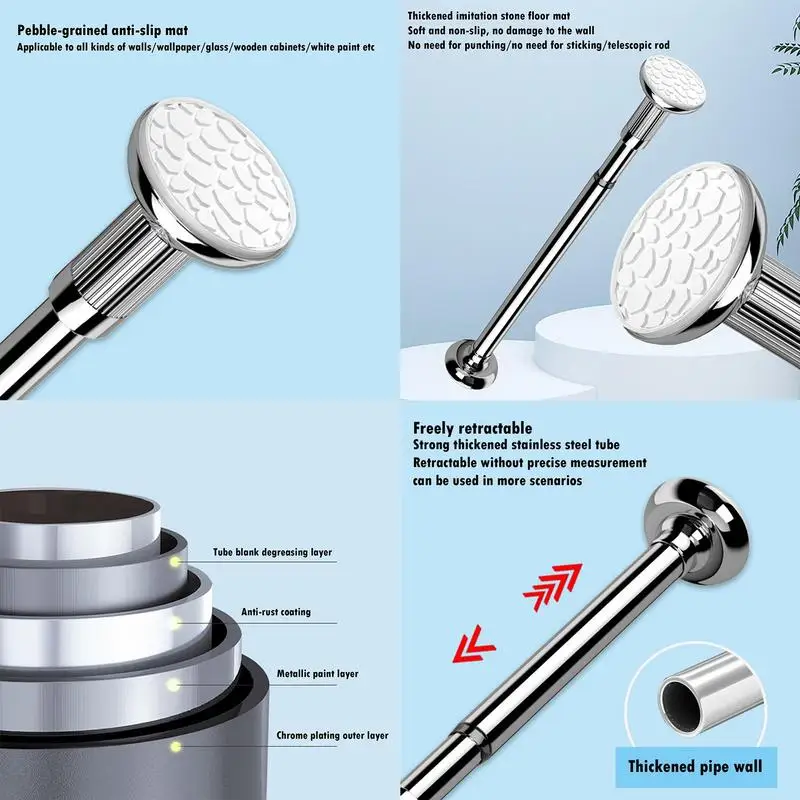 Pebble-grained anti-slip mat
Applicable to all kinds of walls/wallpaper/glass/wooden cabinets/white paint etc

Thickened imitation stone floor mat
Soft and non-slip, no damage to the wall
No need for punching/no need for sticking/telescopic rod

Tube blank degreasing layer

Anti-rust coating

Metallic paint layer

Chrome plating outer layer

Freely retractable
Strong thickened stainless steel tube
Retractable without precise measurement
can be used in more scenarios

Thickened pipe wall