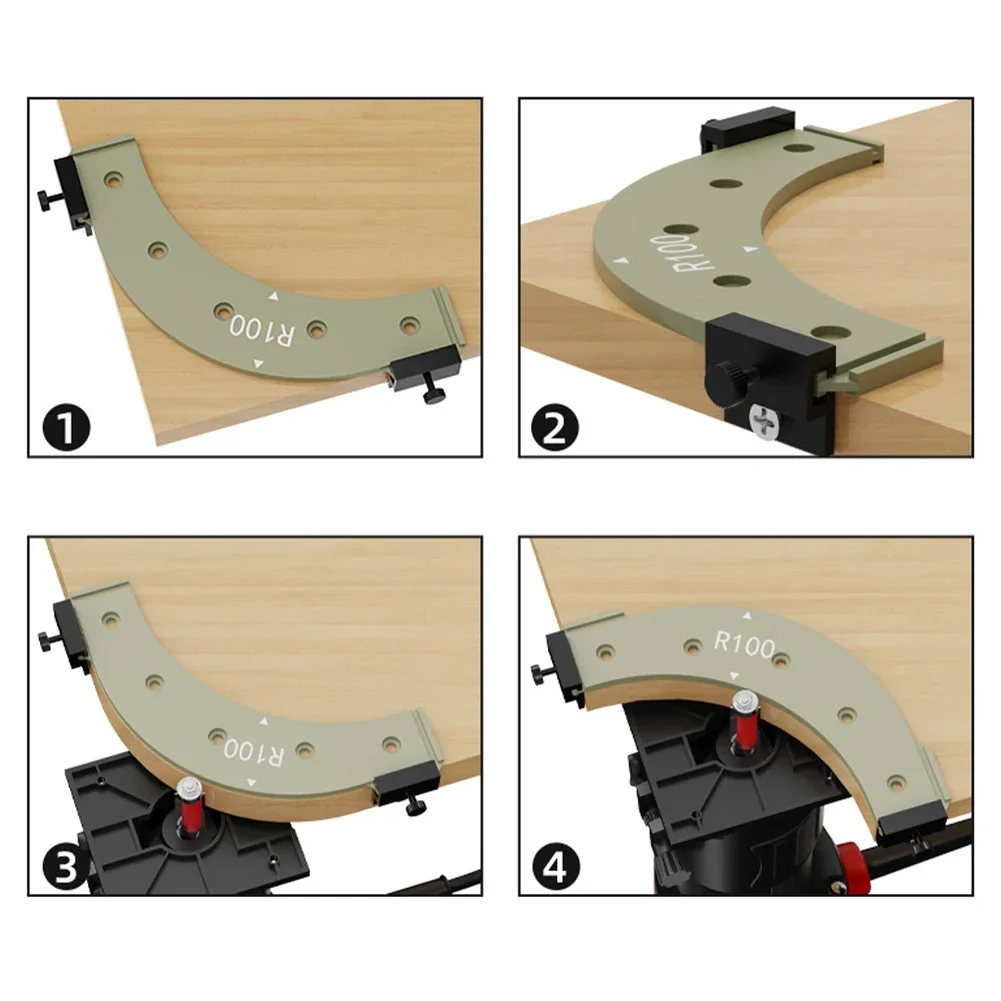 R100
1
R100
2
R100
3
R100
4