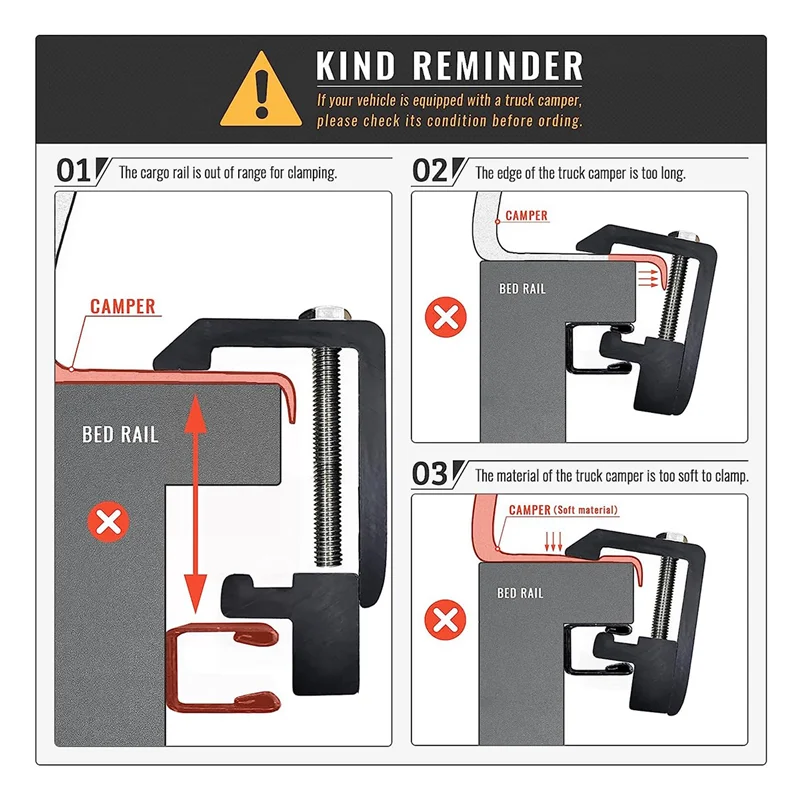 KIND REMINDER
If your vehicle is equipped with a truck camper, please check its condition before ording.

01 The cargo rail is out of range for clamping.

CAMPER

BED RAIL

02 The edge of the truck camper is too long.

CAMPER

BED RAIL

03 The material of the truck camper is too soft to clamp.

CAMPER (Soft material)

BED RAIL