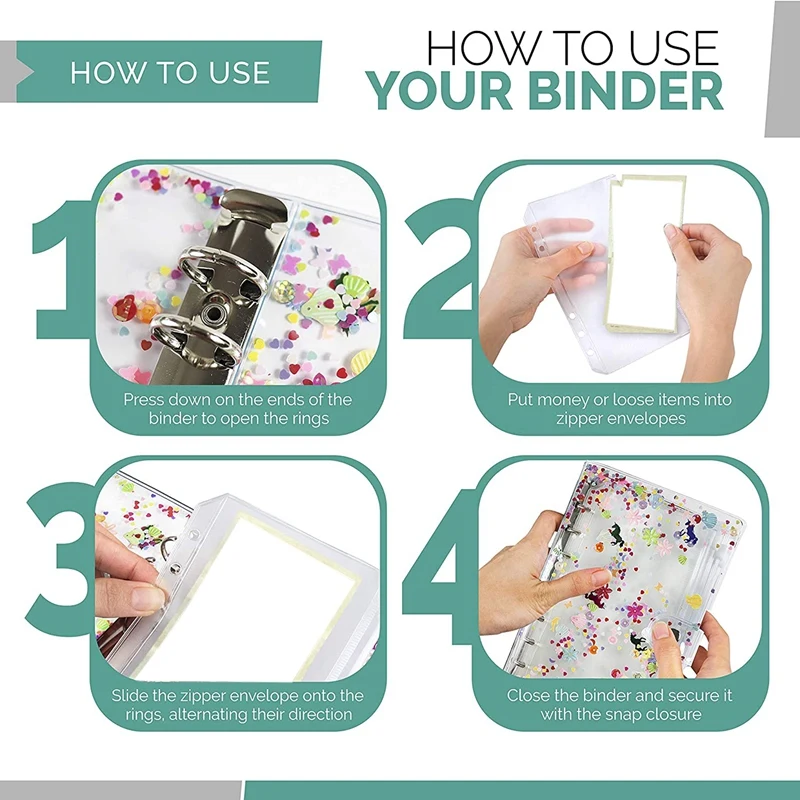 HOW TO USE

HOW TO USE
YOUR BINDER

1

Press down on the ends of the binder to open the rings

2

Put money or loose items into zipper envelopes

3

Slide the zipper envelope onto the rings, alternating their direction

4

Close the binder and secure it with the snap closure