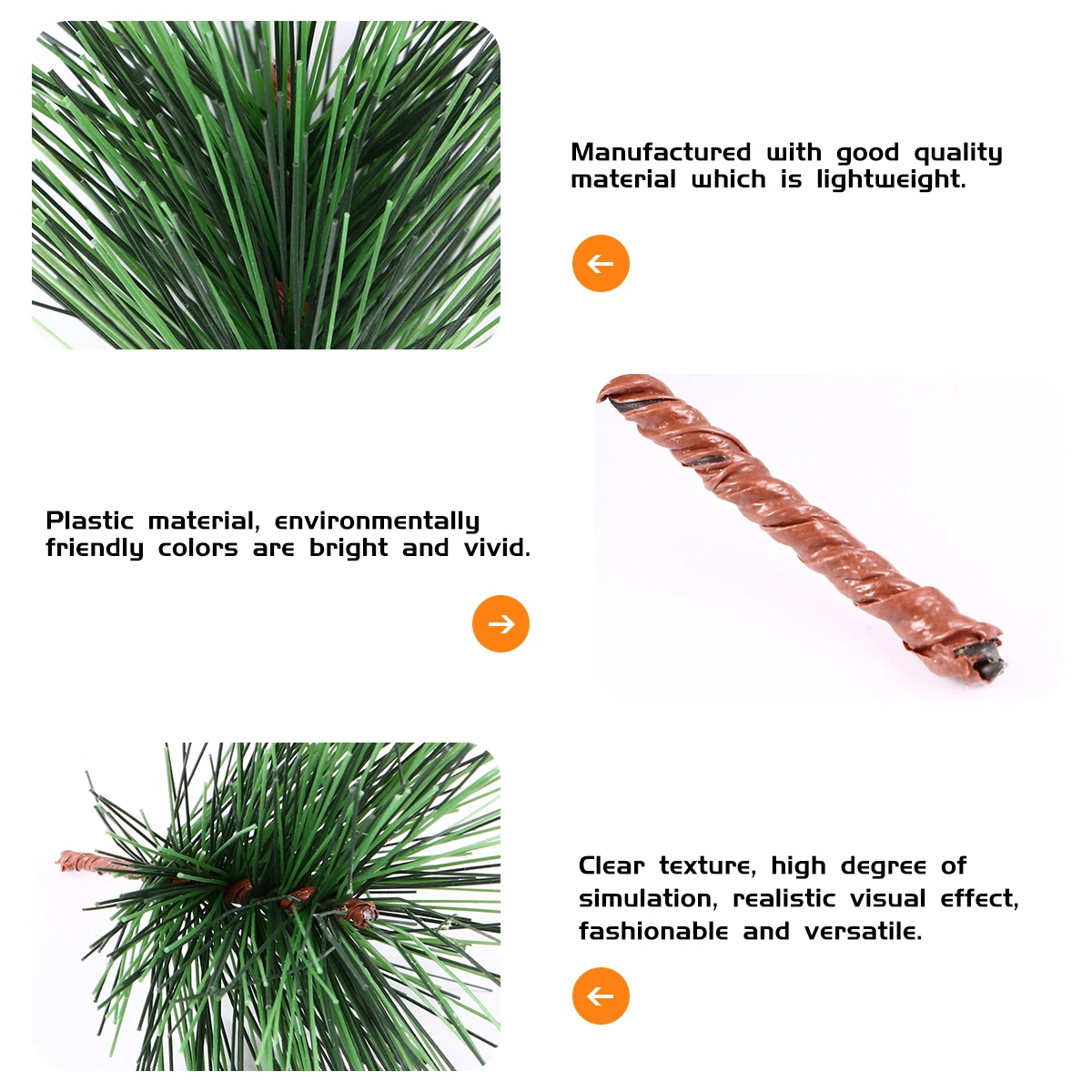 Manufactured with good quality material which is lightweight.

Plastic material, environmentally friendly colors are bright and vivid.

Clear texture, high degree of simulation, realistic visual effect, fashionable and versatile.