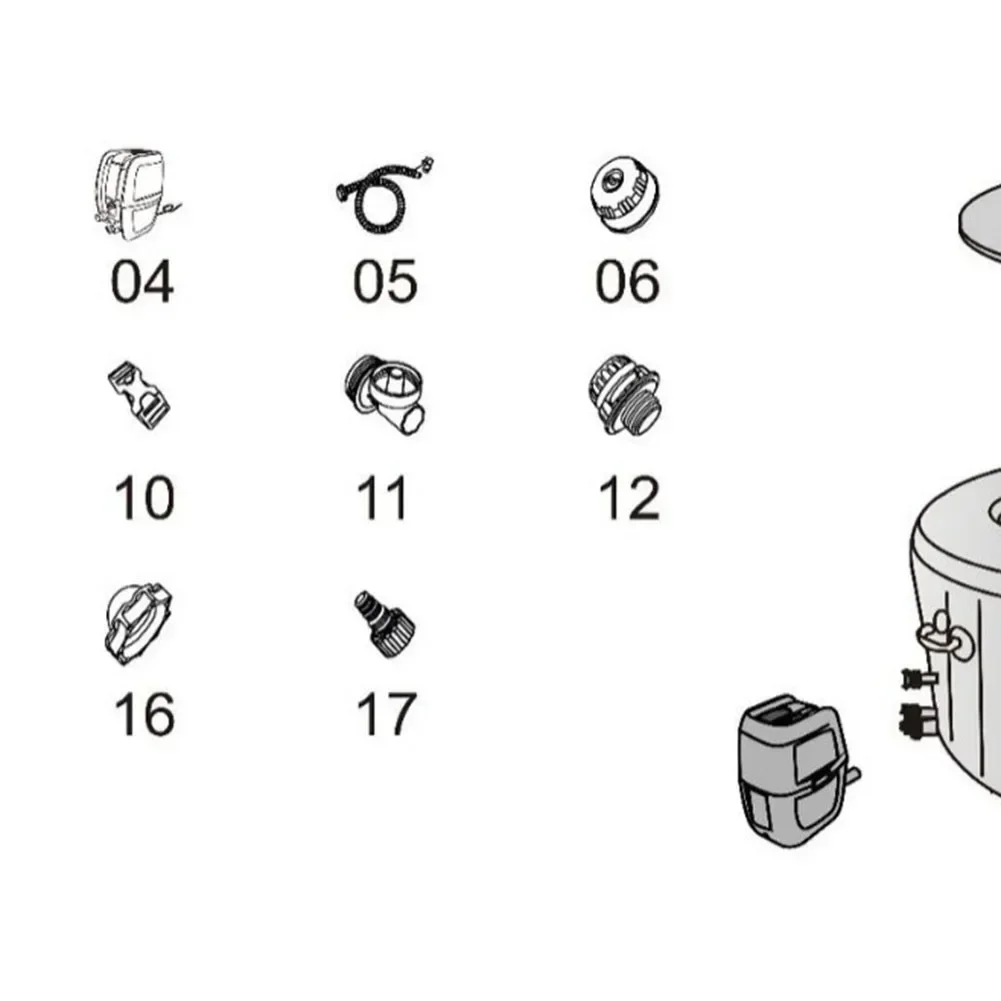 04
05
06
10
11
12
16
17