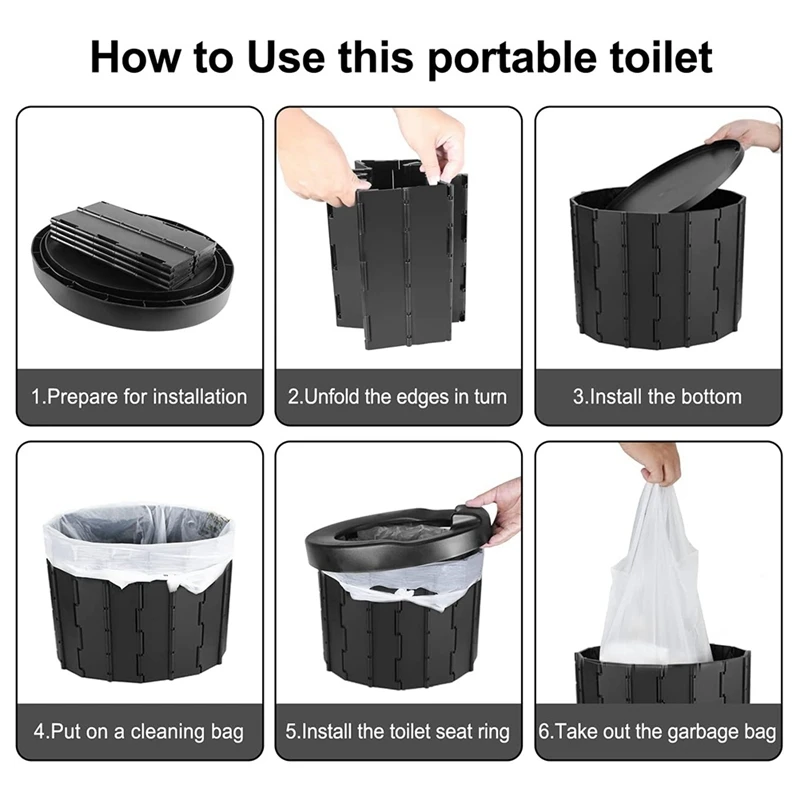 How to Use this portable toilet

1.Prepare for installation

2.Unfold the edges in turn

3.Install the bottom

4.Put on a cleaning bag

5.Install the toilet seat ring

6.Take out the garbage bag