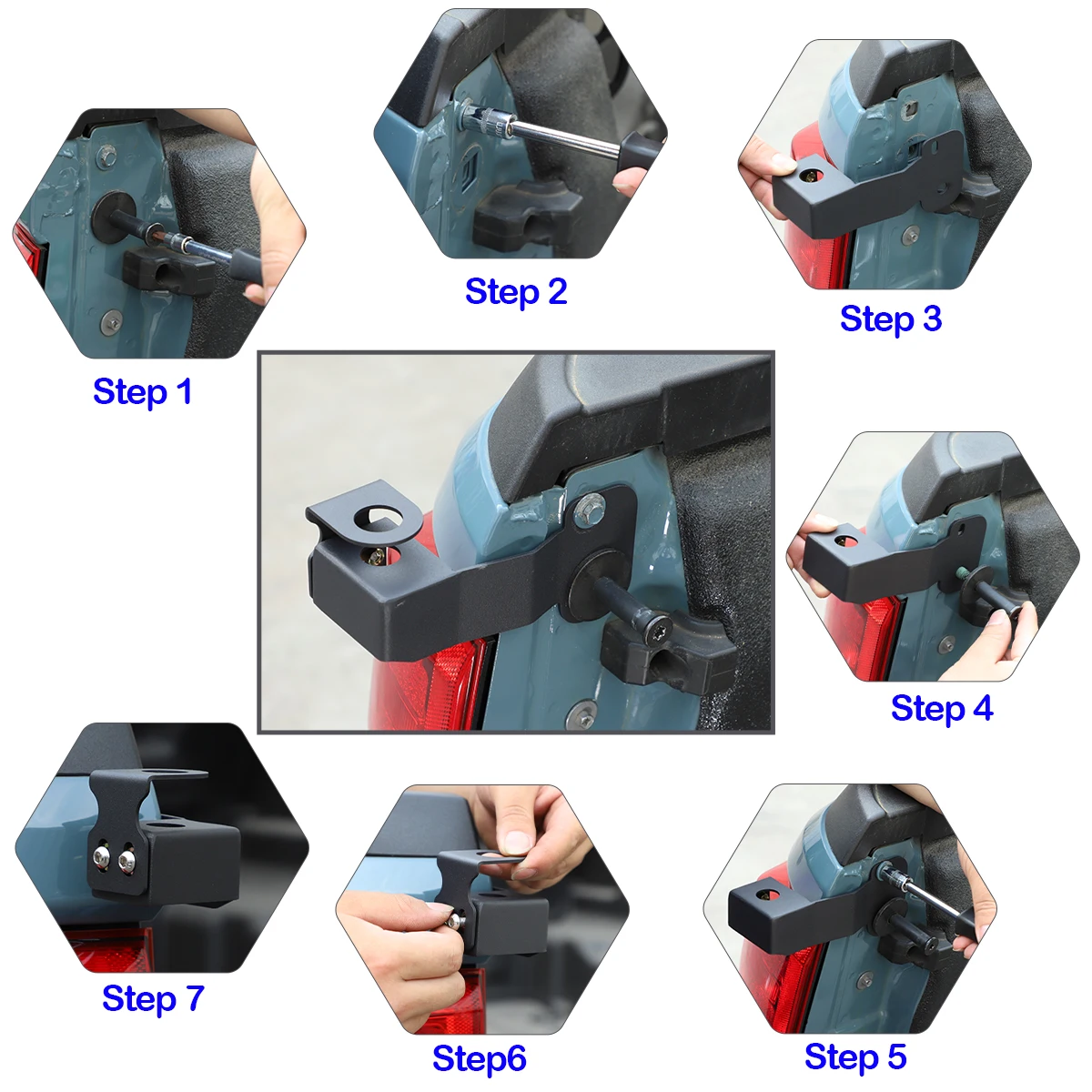 Step 1

Step 2

Step 3

Step 4

Step 5

Step6

Step 7