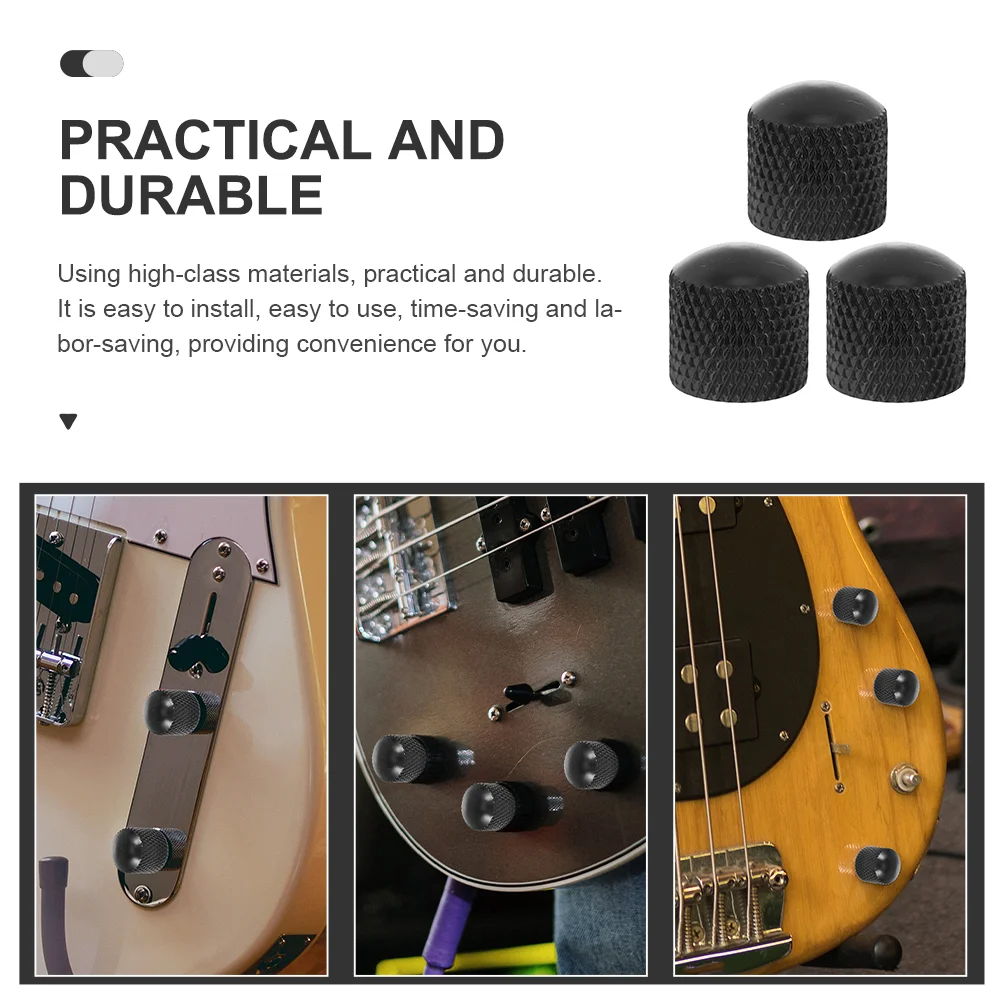 PRACTICAL AND DURABLE

Using high-class materials, practical and durable. It is easy to install, easy to use, time-saving and labor-saving, providing convenience for you.