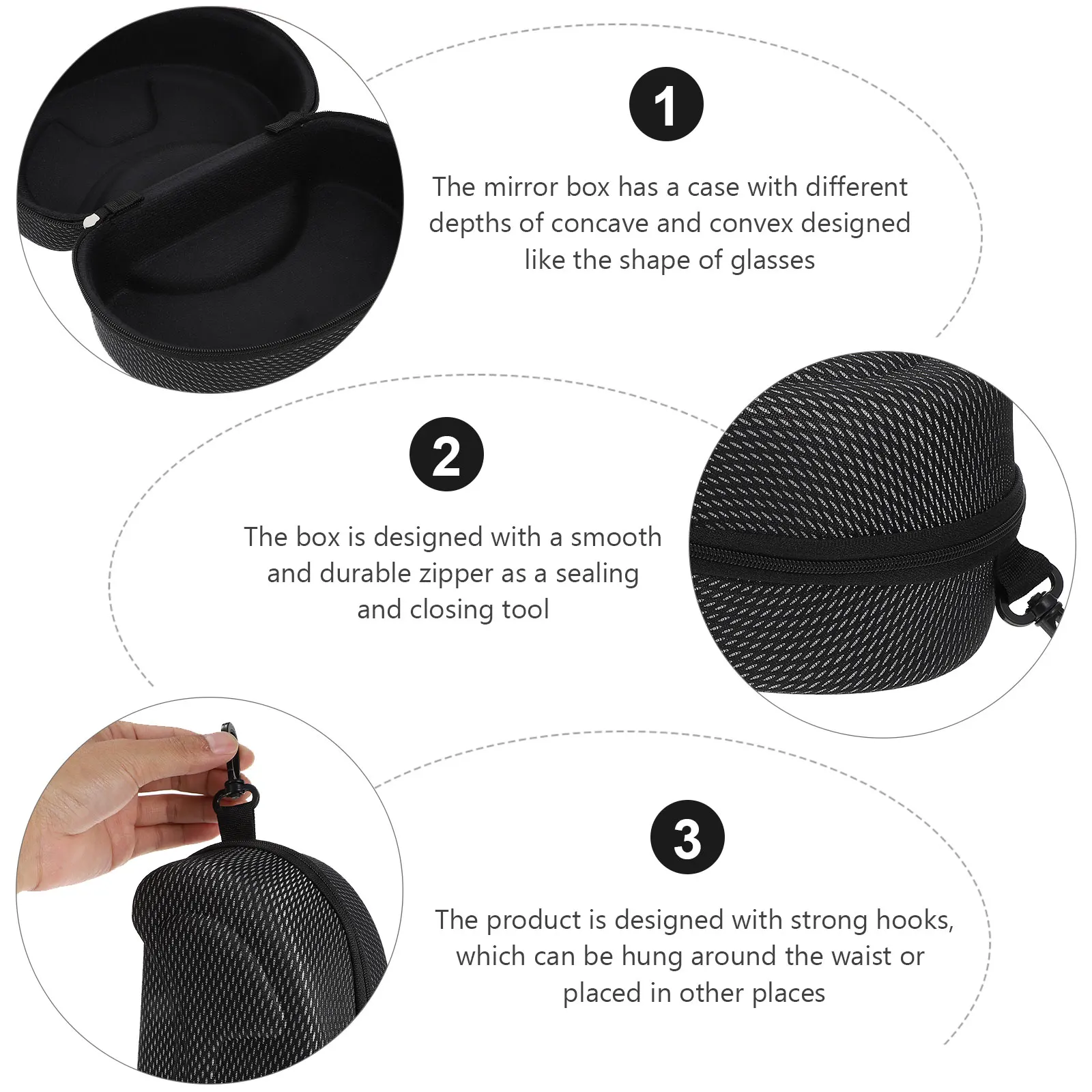 1

The mirror box has a case with different depths of concave and convex designed like the shape of glasses

2

The box is designed with a smooth and durable zipper as a sealing and closing tool

3

The product is designed with strong hooks, which can be hung around the waist or placed in other places